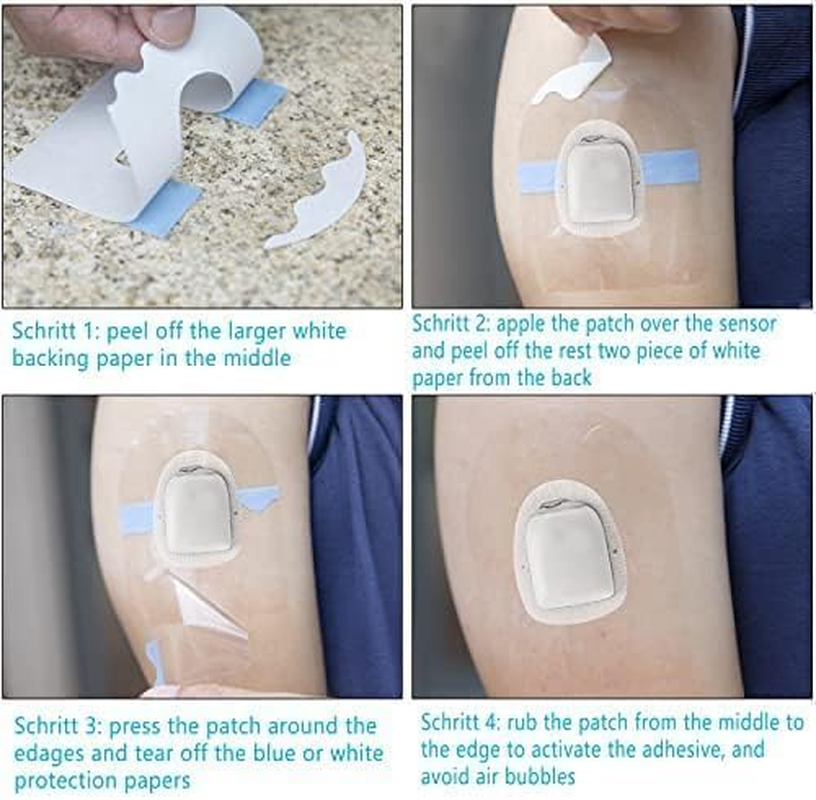 Schritt 1: peel off the larger white backing paper in the middle

Schritt 2: apple the patch over the sensor and peel off the rest two piece of white paper from the back

Schritt 3: press the patch around the edages and tear off the blue or white protection papers

Schritt 4: rub the patch from the middle to the edge to activate the adhesive, and avoid air bubbles