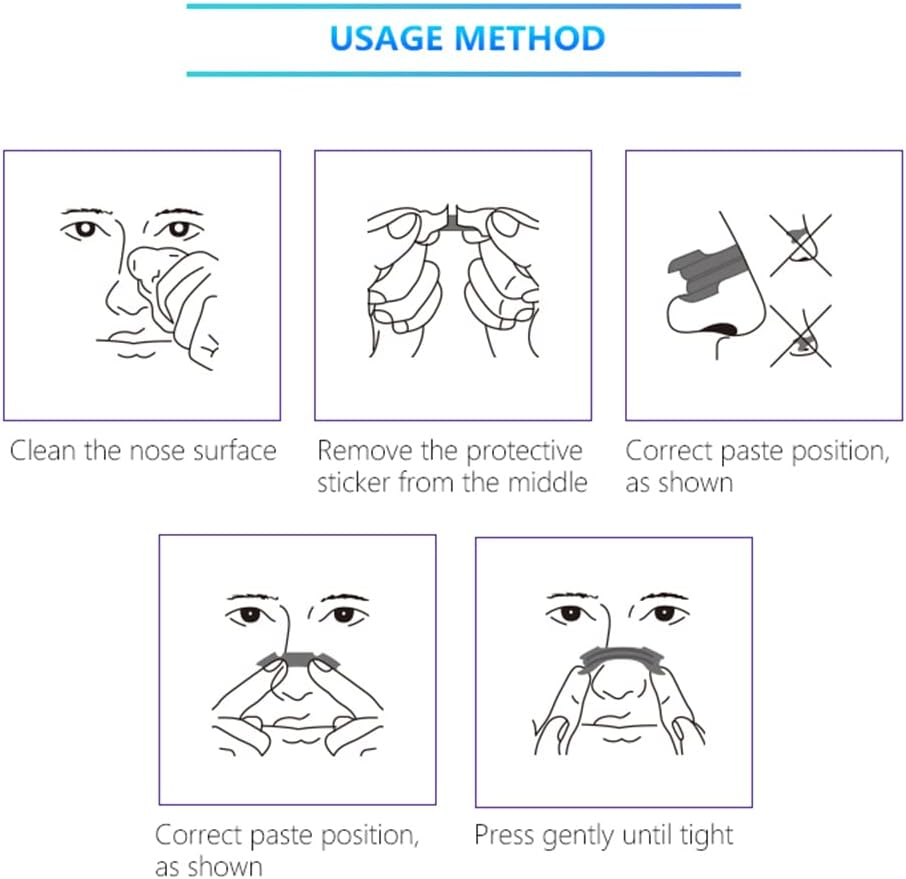 USAGE METHOD

Clean the nose surface

Remove the protective sticker from the middle

Correct paste position, as shown

Correct paste position, as shown

Press gently until tight