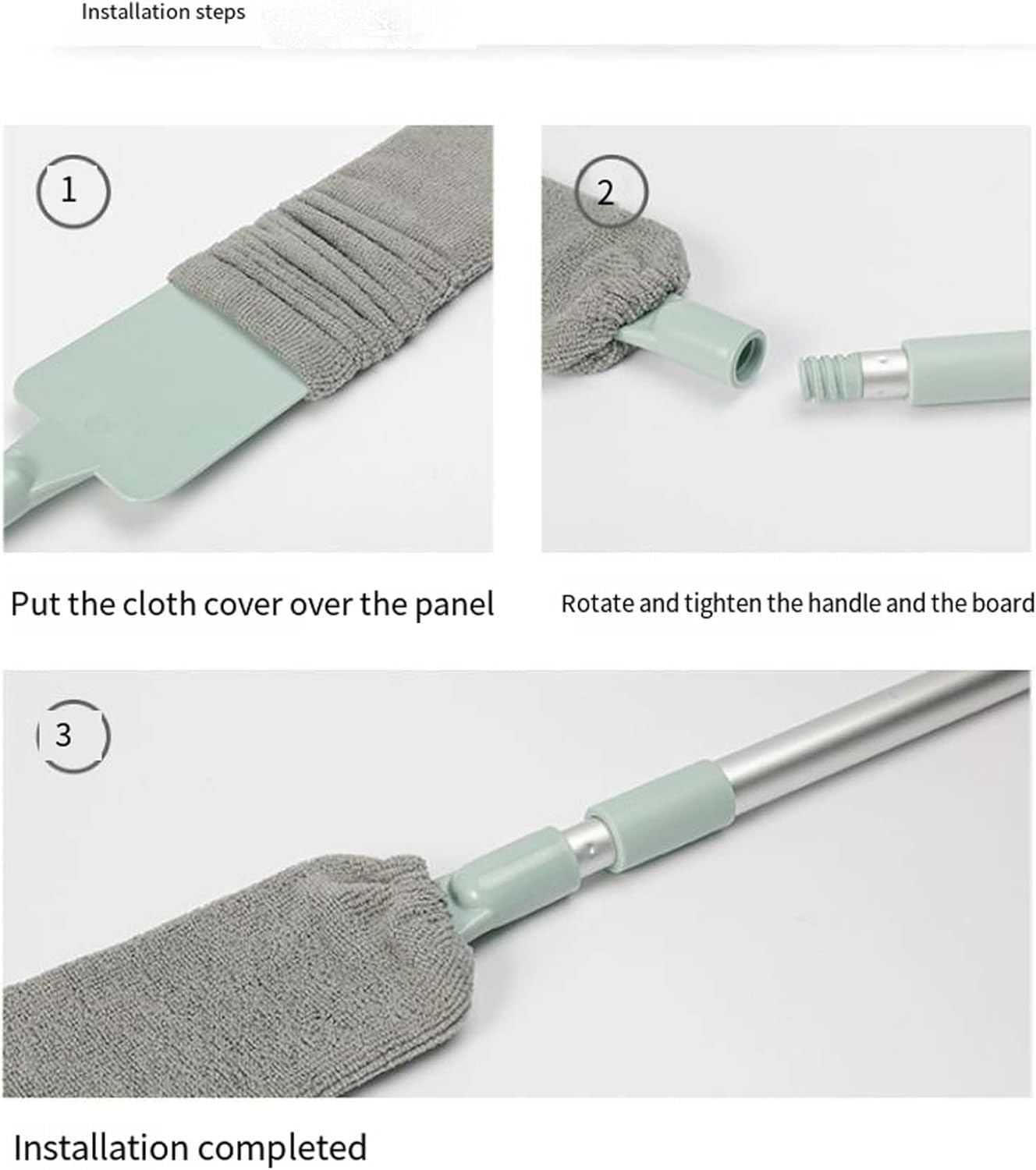 Installation steps

1

Put the cloth cover over the panel

2

Rotate and tighten the handle and the board

3

Installation completed