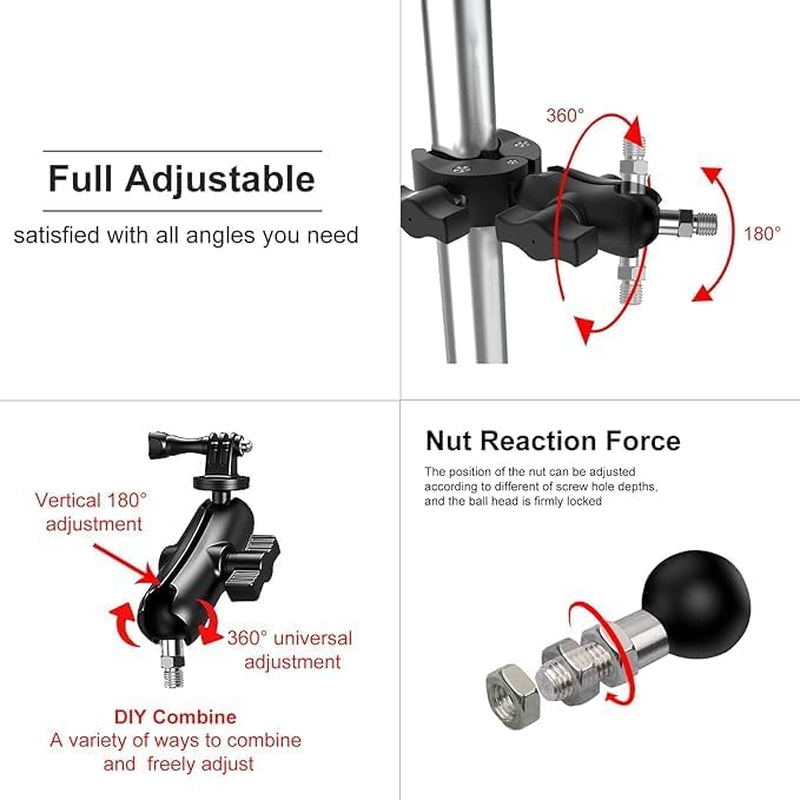 Full Adjustable

satisfied with all angles you need

360°

180°

Vertical 180° adjustment

360° universal adjustment

DIY Combine
A variety of ways to combine and freely adjust

Nut Reaction Force

The position of the nut can be adjusted according to different of screw hole depths, and the ball head is firmly locked