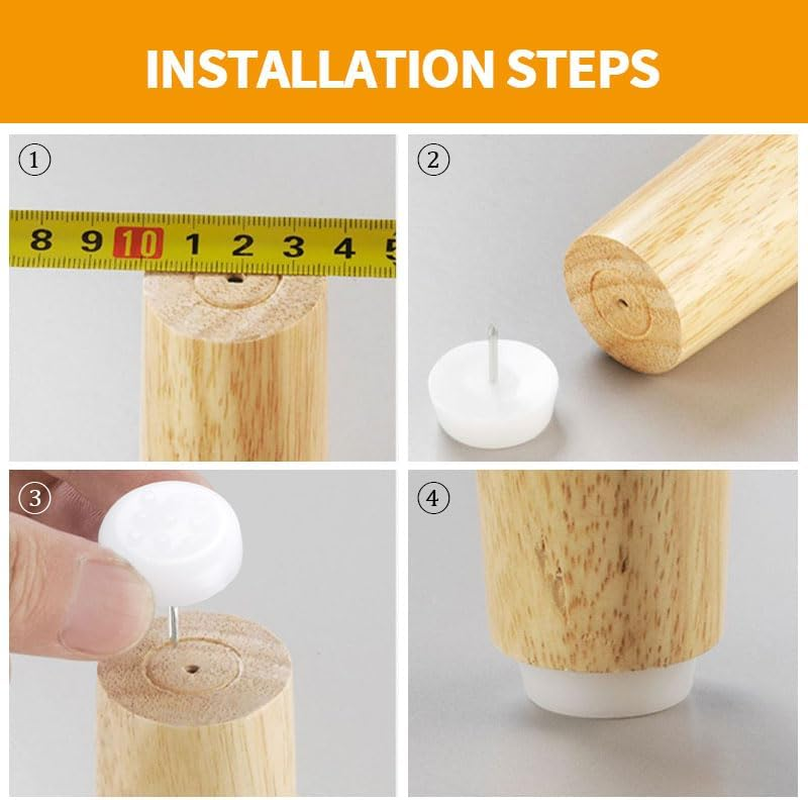 INSTALLATION STEPS

①

8 9 10 1 2 3 4 5

②

③

④