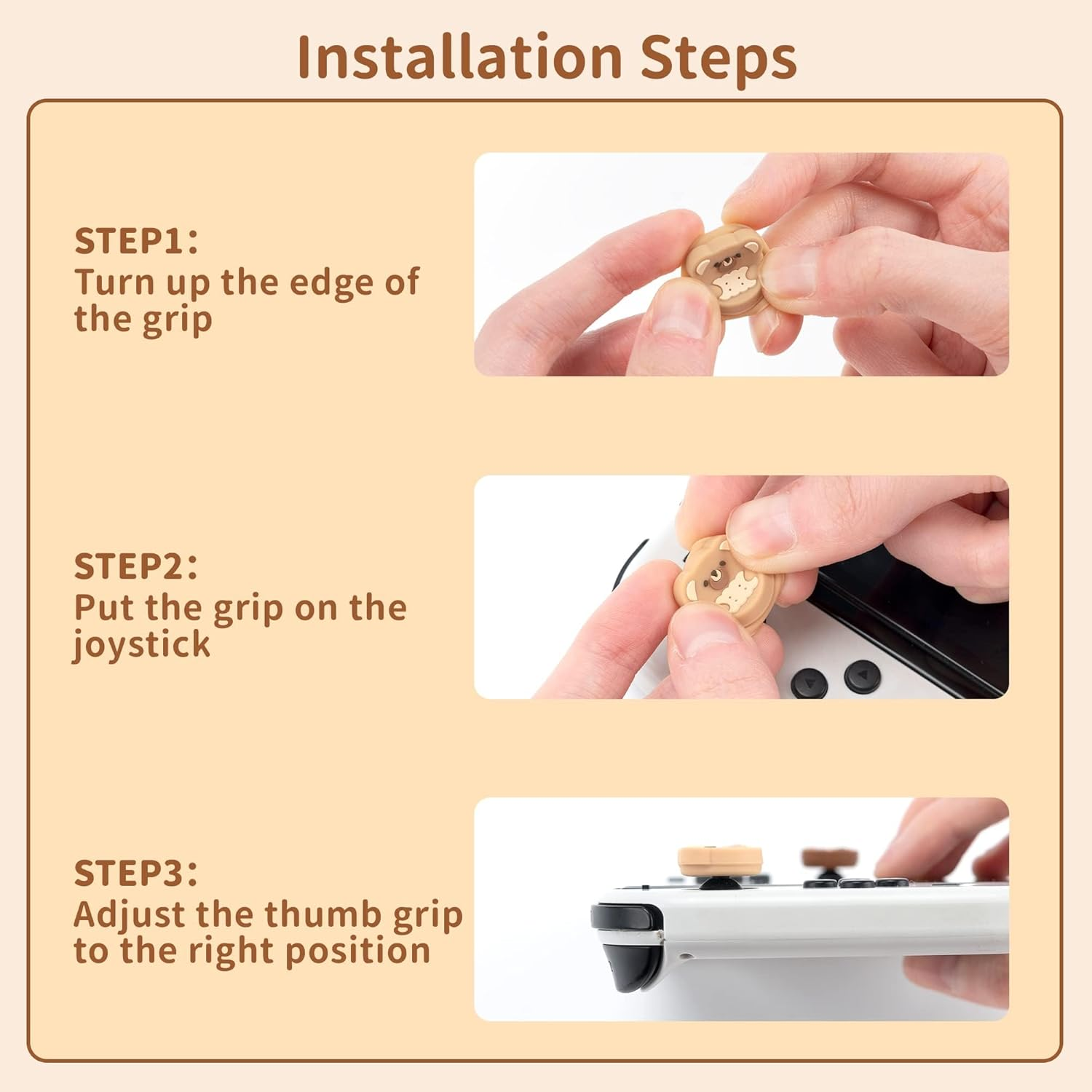 Installation Steps

STEP1:
Turn up the edge of the grip

STEP2:
Put the grip on the joystick

STEP3:
Adjust the thumb grip to the right position