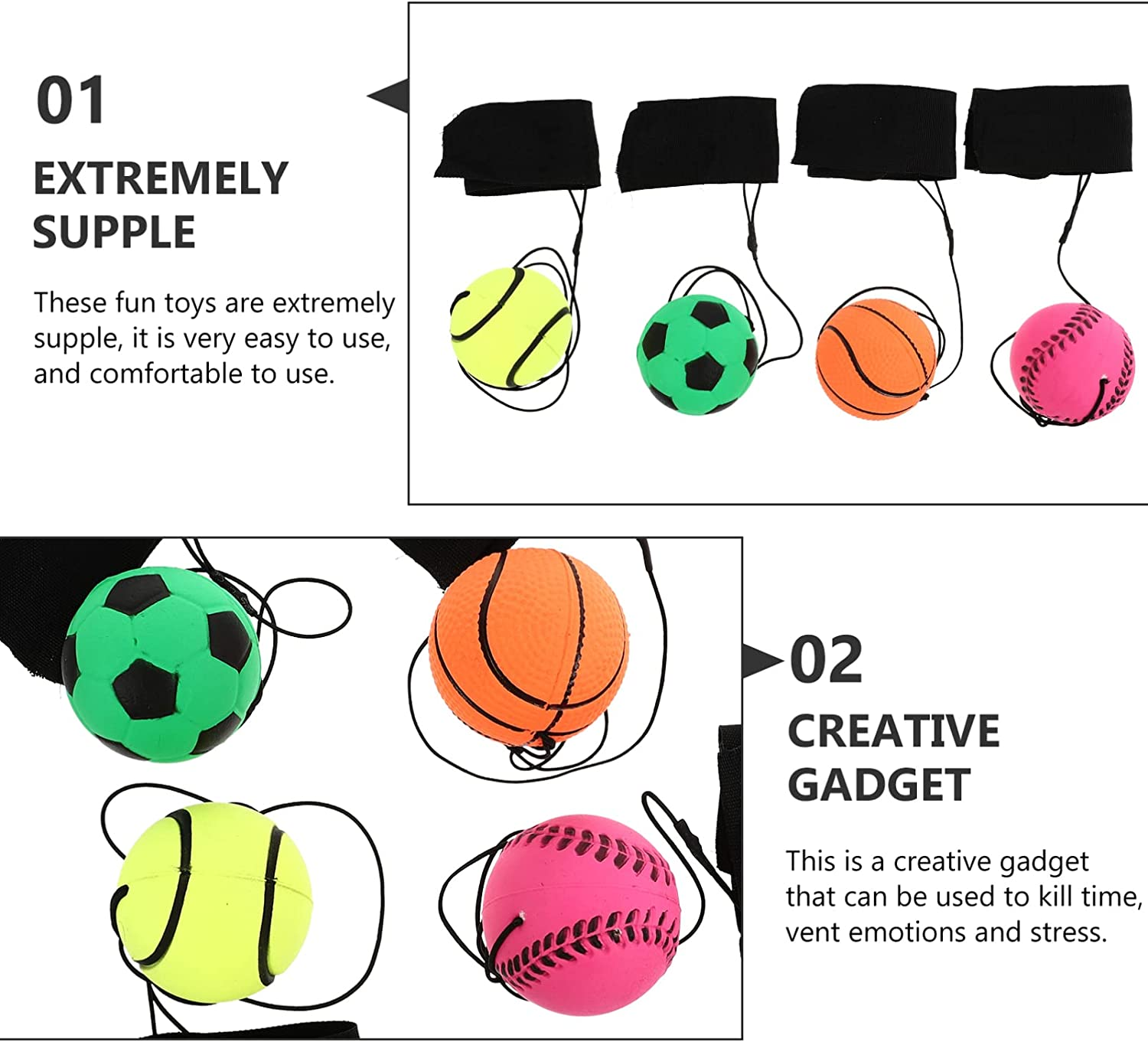 01

EXTREMELY SUPPLE

These fun toys are extremely supple, it is very easy to use, and comfortable to use.

02

CREATIVE GADGET

This is a creative gadget that can be used to kill time, vent emotions and stress.