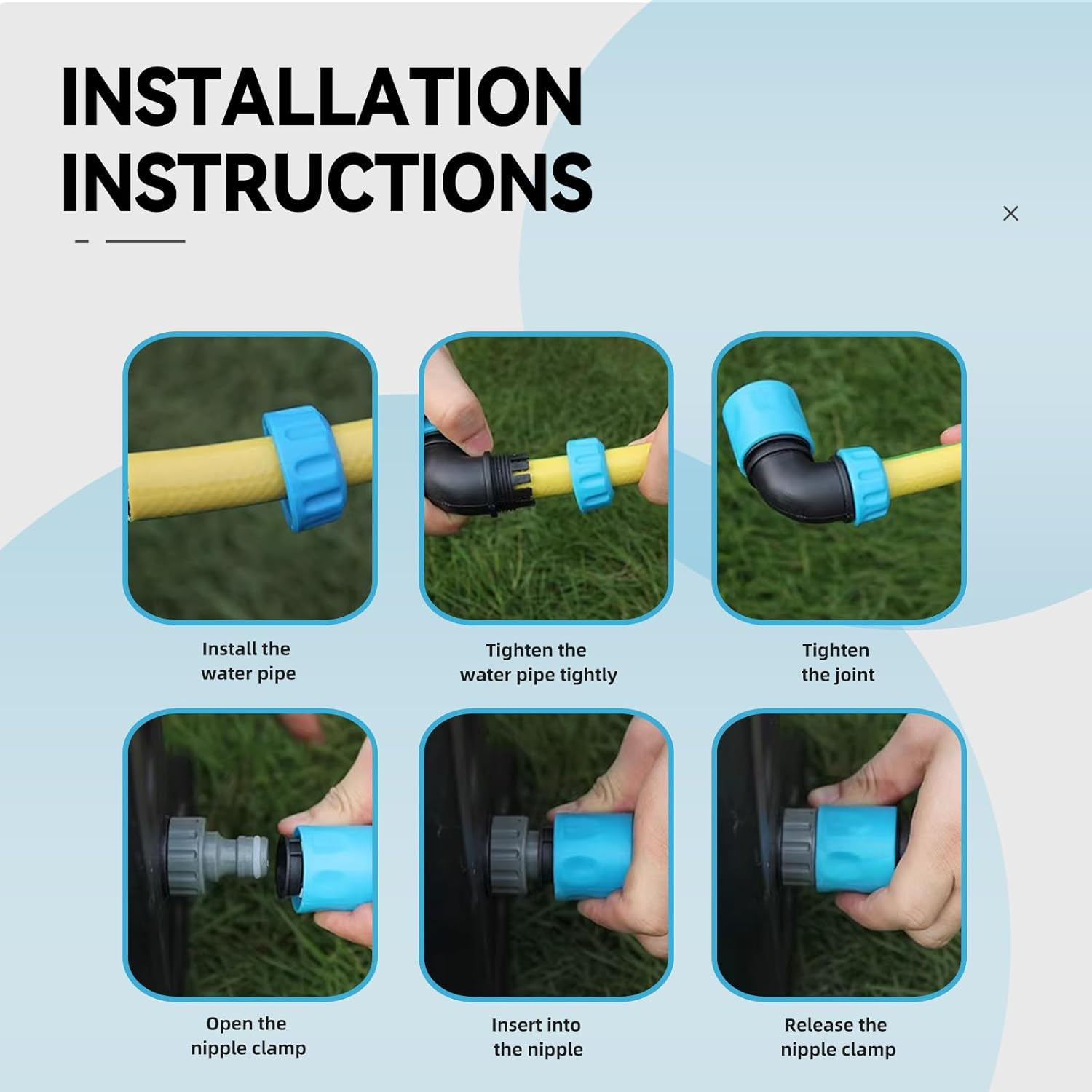 INSTALLATION INSTRUCTIONS

×

Install the water pipe

Tighten the water pipe tightly

Tighten the joint

Open the nipple clamp

Insert into the nipple

Release the nipple clamp