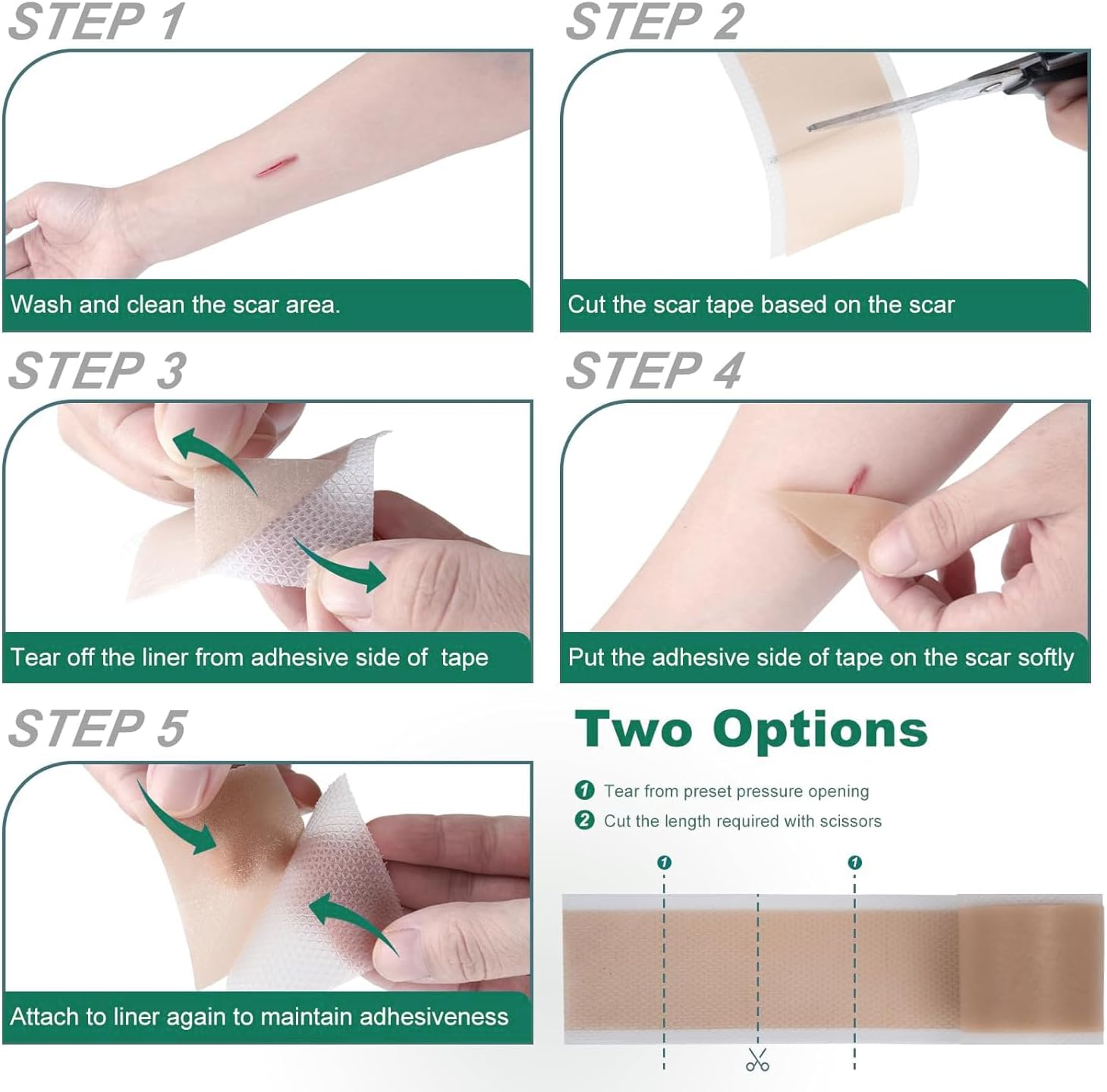 STEP 1

Wash and clean the scar area.

STEP 2

Cut the scar tape based on the scar

STEP 3

Tear off the liner from adhesive side of tape

STEP 4

Put the adhesive side of tape on the scar softly

STEP 5

Attach to liner again to maintain adhesiveness

Two Options

1 Tear from preset pressure opening
2 Cut the length required with scissors

1
1