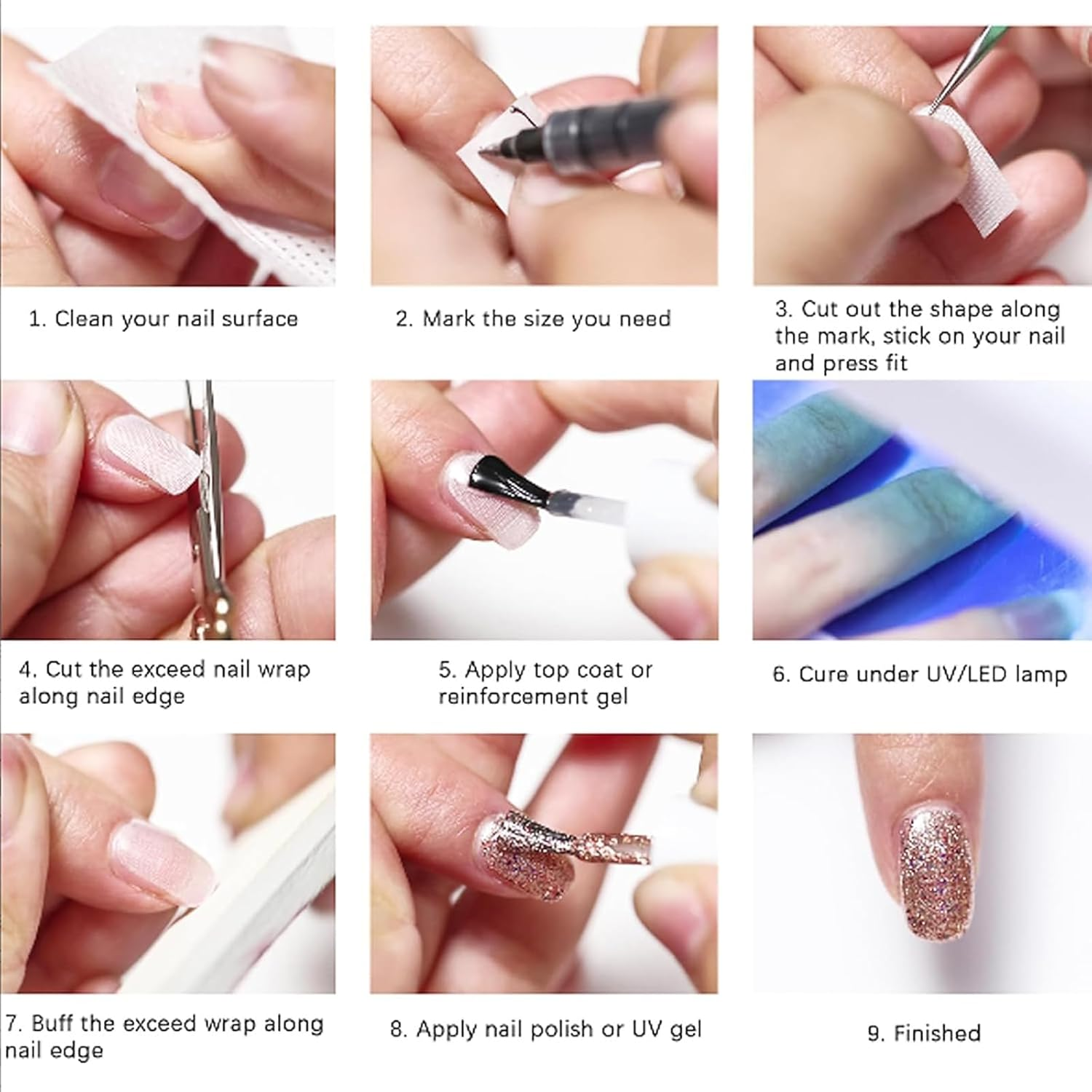 1. Clean your nail surface

2. Mark the size you need

3. Cut out the shape along the mark, stick on your nail and press fit

4. Cut the exceed nail wrap along nail edge

5. Apply top coat or reinforcement gel

6. Cure under UV/LED lamp

7. Buff the exceed wrap along nail edge

8. Apply nail polish or UV gel

9. Finished