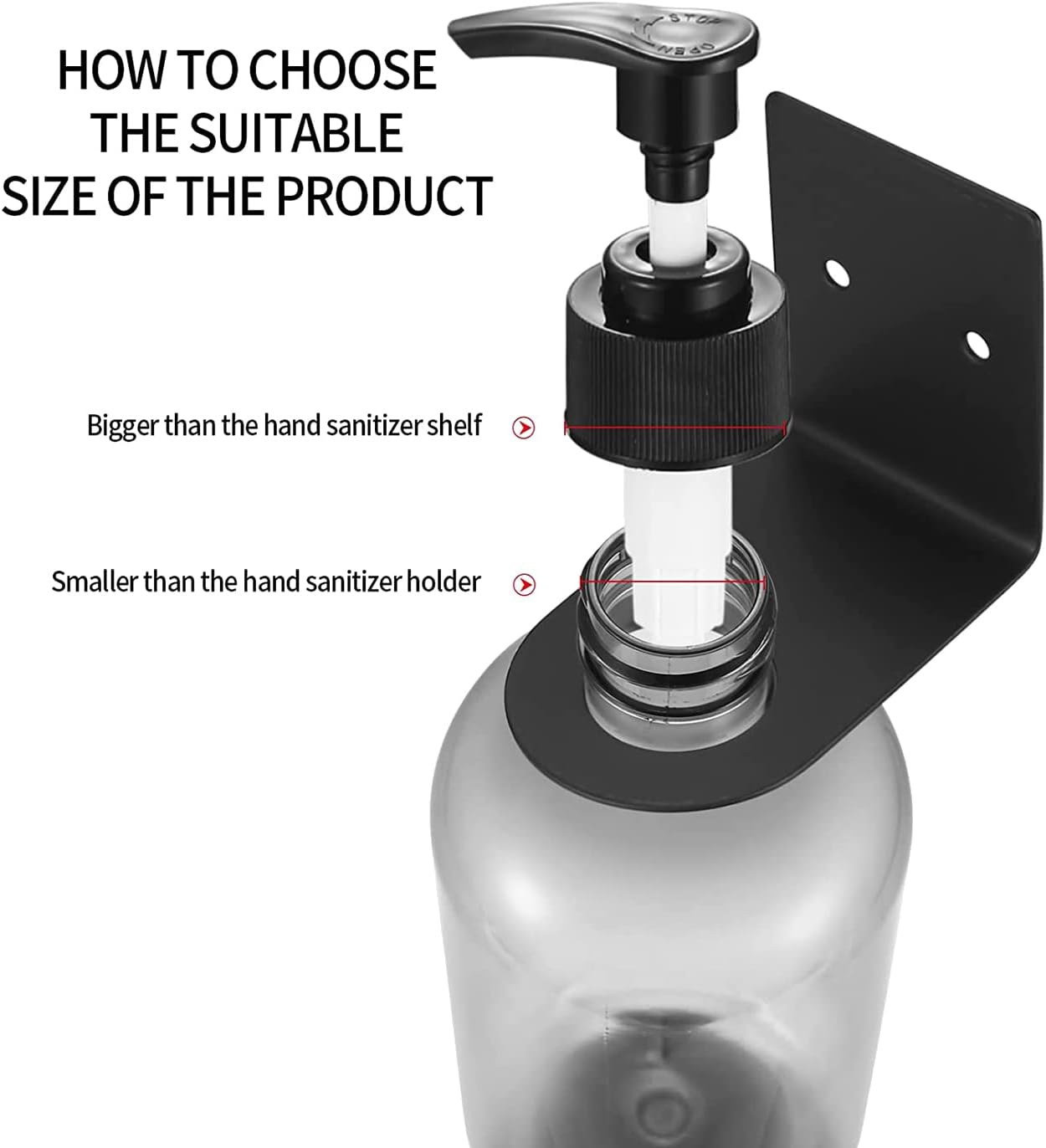 HOW TO CHOOSE THE SUITABLE SIZE OF THE PRODUCT

STOP
OPEN

Bigger than the hand sanitizer shelf

Smaller than the hand sanitizer holder