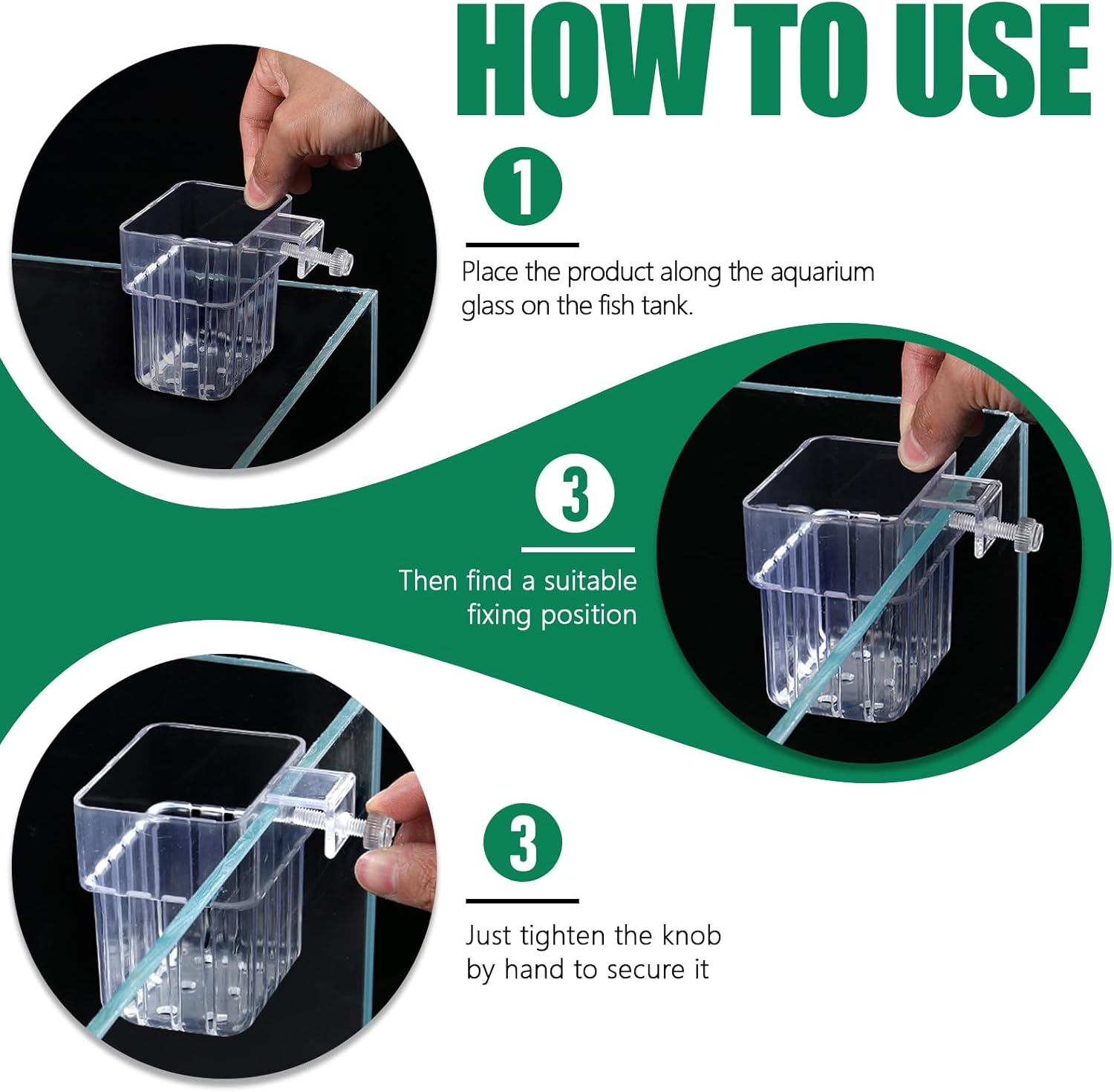 HOW TO USE

1

Place the product along the aquarium glass on the fish tank.

3

Then find a suitable fixing position

3

Just tighten the knob by hand to secure it