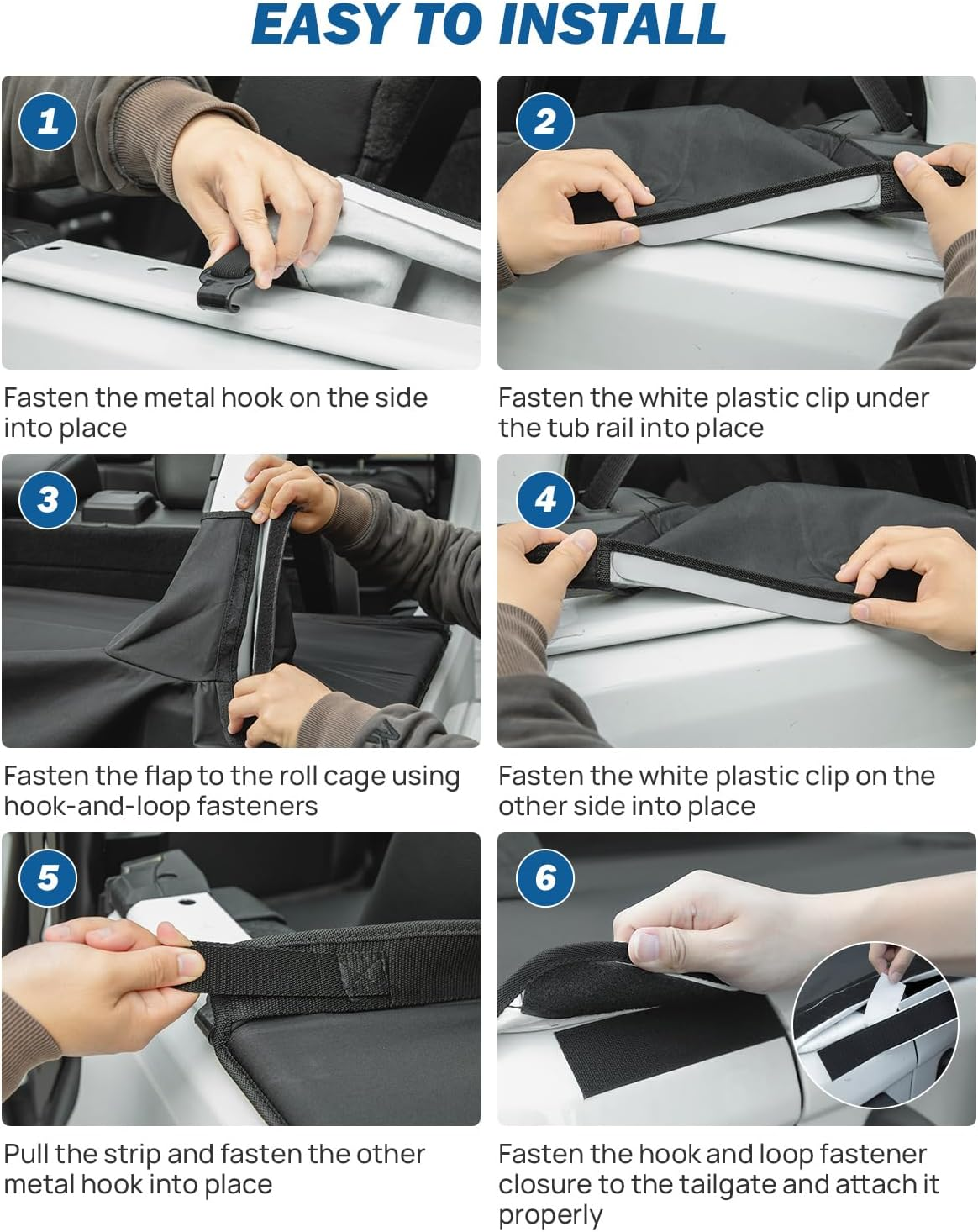 EASY TO INSTALL

1

Fasten the metal hook on the side into place

2

Fasten the white plastic clip under the tub rail into place

3

Fasten the flap to the roll cage using hook-and-loop fasteners

4

Fasten the white plastic clip on the other side into place

5

Pull the strip and fasten the other metal hook into place

6

Fasten the hook and loop fastener closure to the tailgate and attach it properly