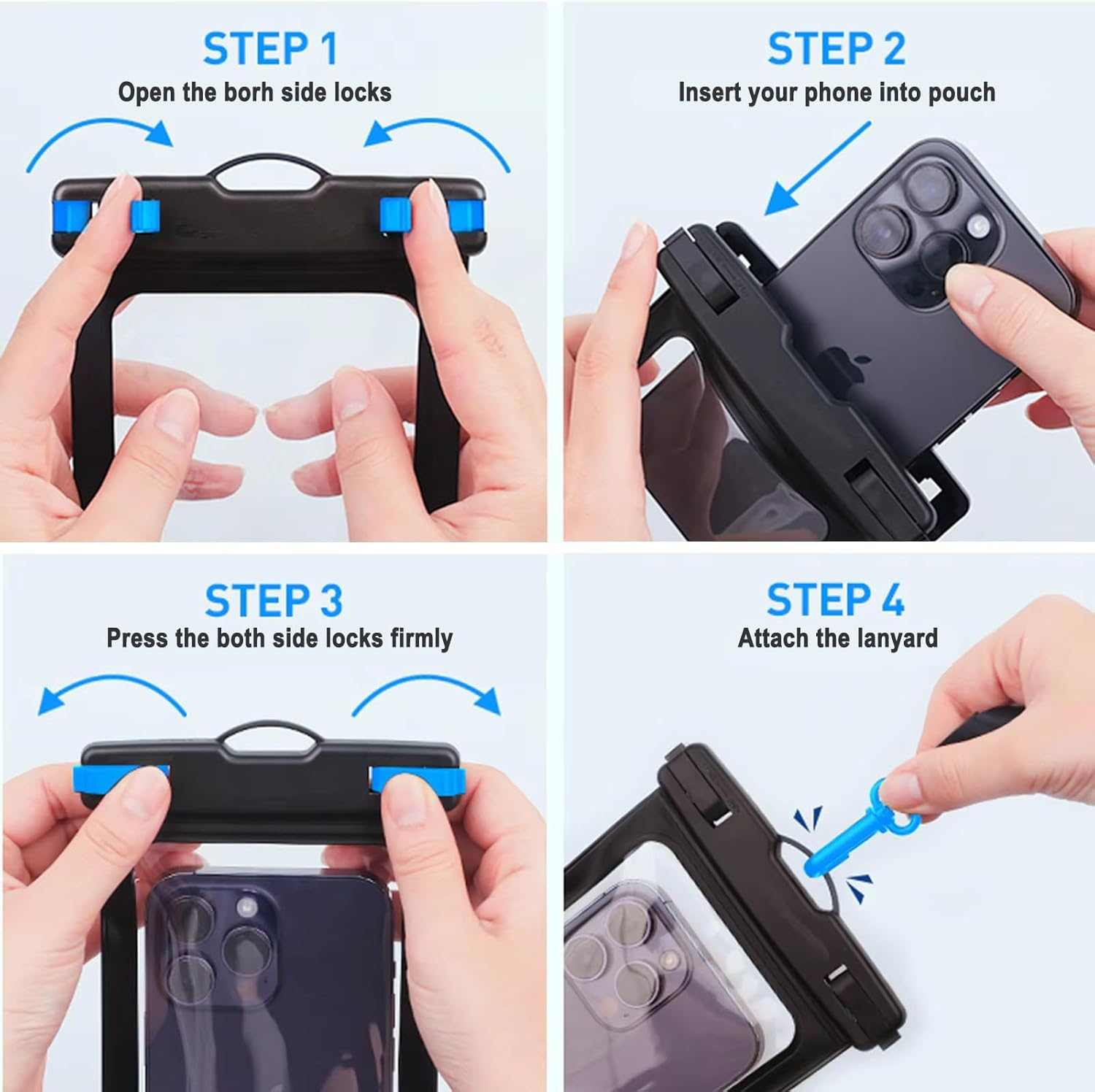 STEP 1
Open the borh side locks

STEP 2
Insert your phone into pouch

STEP 3
Press the both side locks firmly

STEP 4
Attach the lanyard