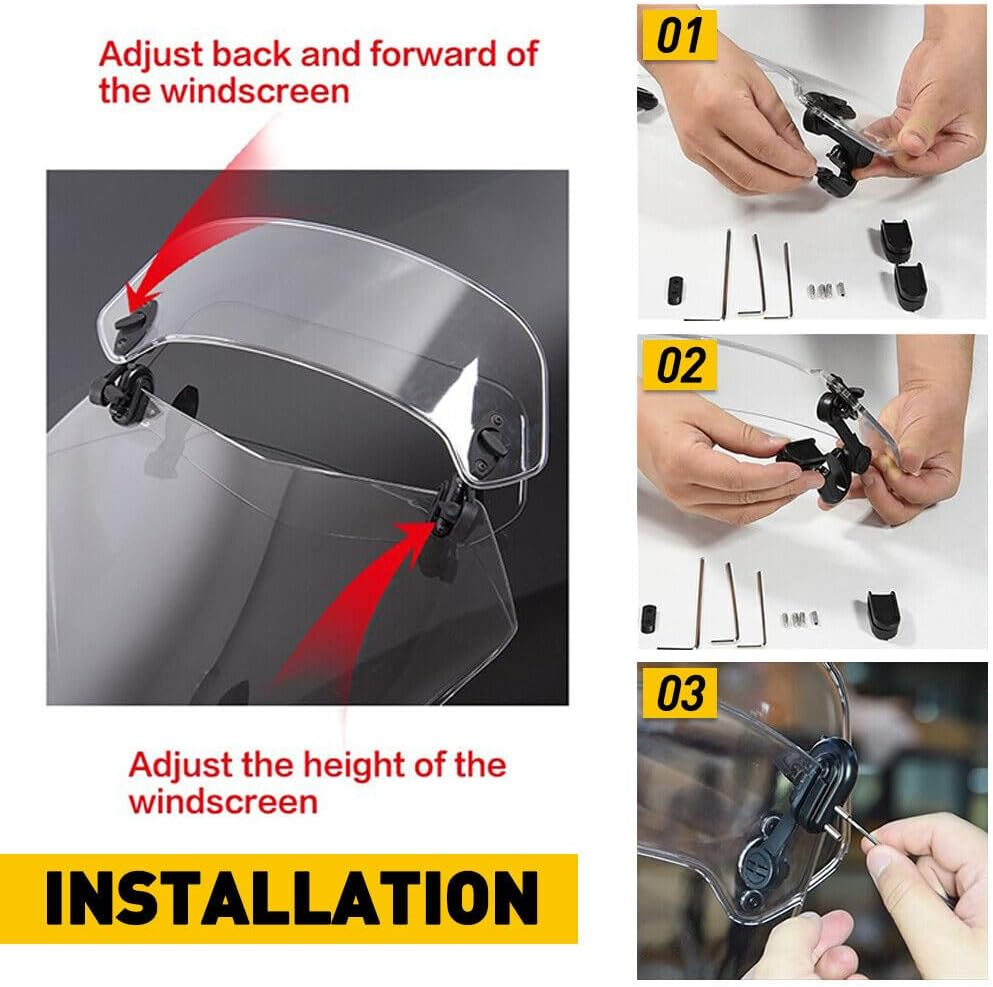 Adjust back and forward of the windscreen

Adjust the height of the windscreen

INSTALLATION

01

02

03