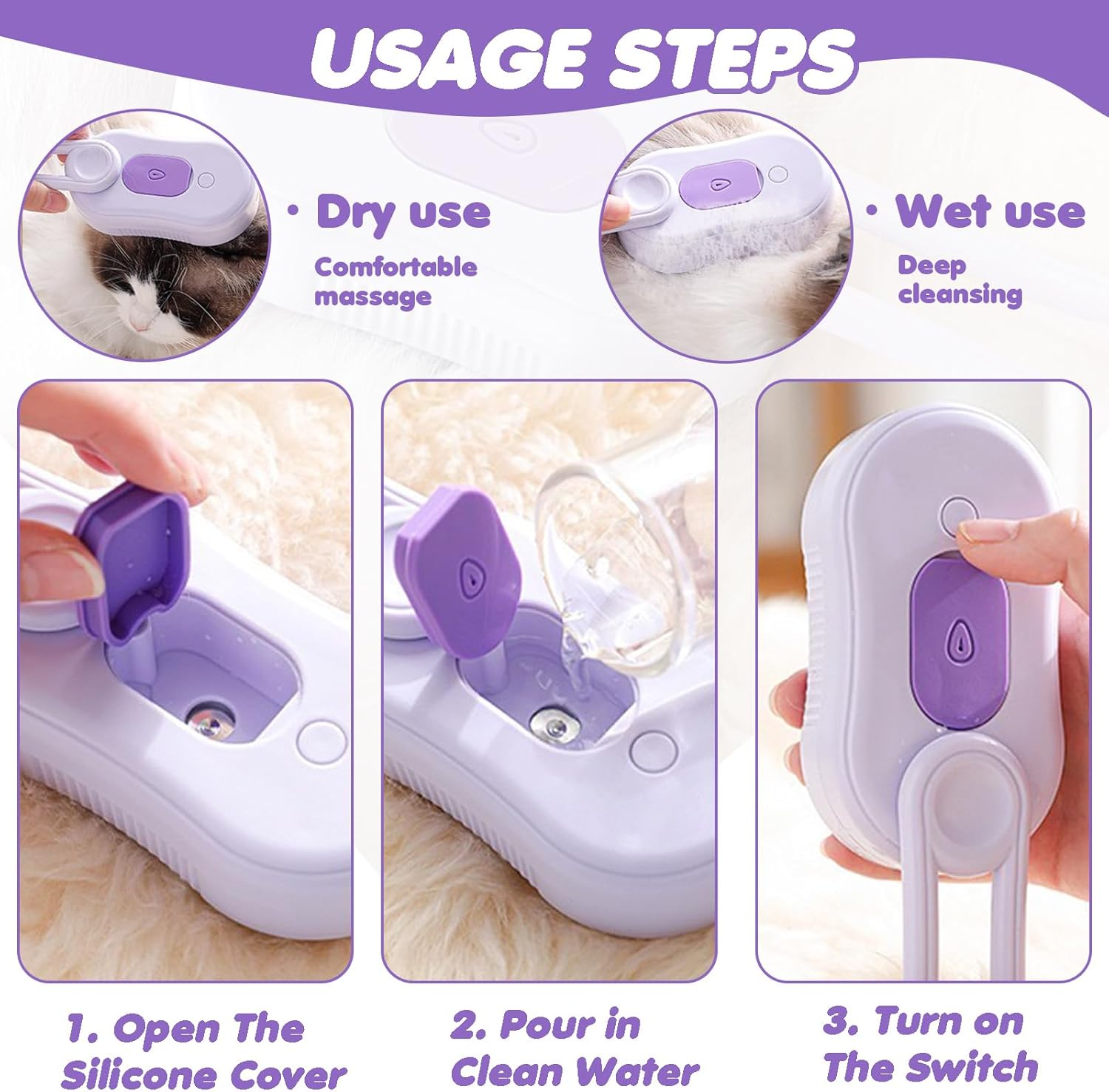 USAGE STEPS

· Dry use
Comfortable massage

· Wet use
Deep cleansing

1. Open The Silicone Cover

2. Pour in Clean Water

3. Turn on The Switch