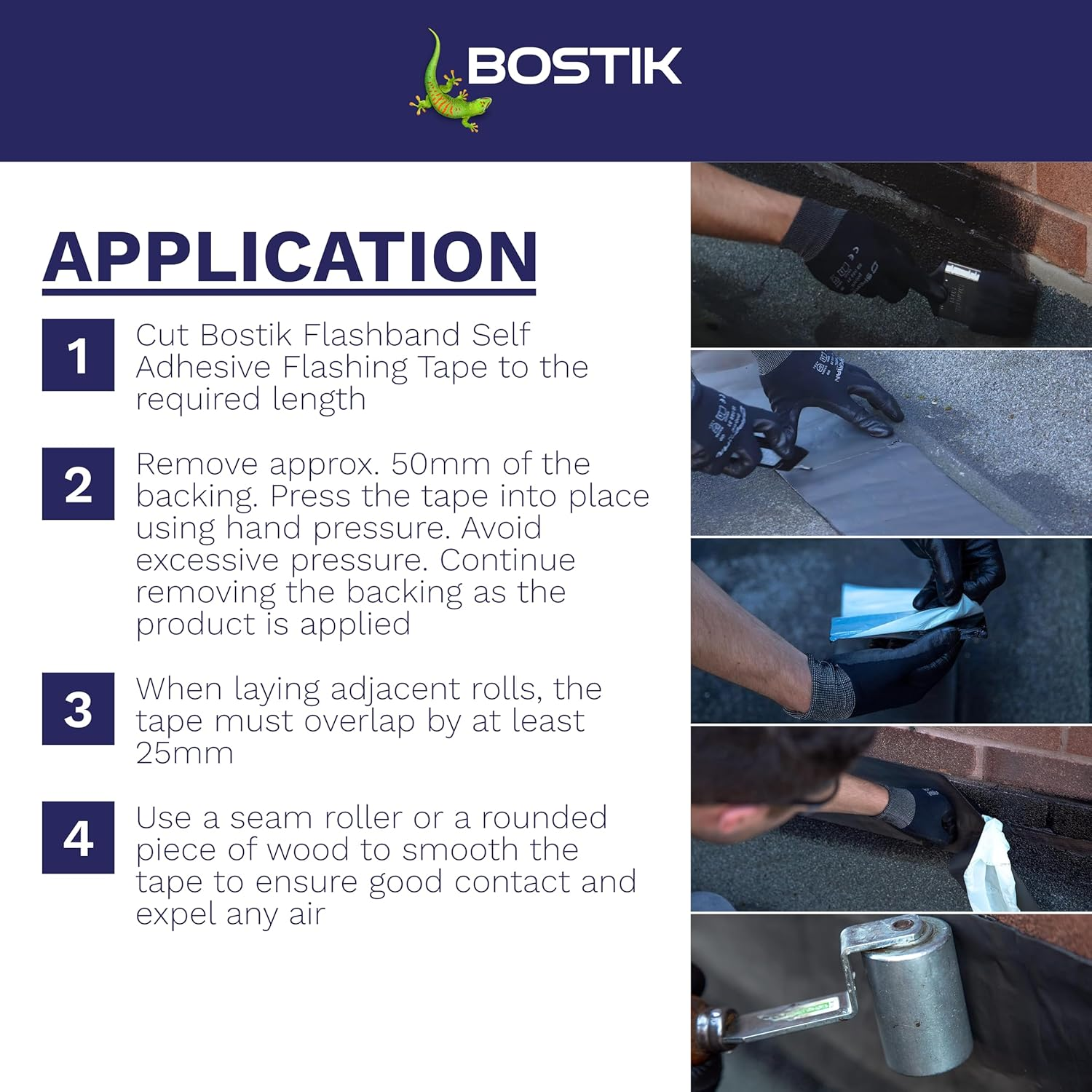 BOSTIK

APPLICATION

1 Cut Bostik Flashband Self Adhesive Flashing Tape to the required length

2 Remove approx. 50mm of the backing. Press the tape into place using hand pressure. Avoid excessive pressure. Continue removing the backing as the product is applied

3 When laying adjacent rolls, the tape must overlap by at least 25mm

4 Use a seam roller or a rounded piece of wood to smooth the tape to ensure good contact and expel any air