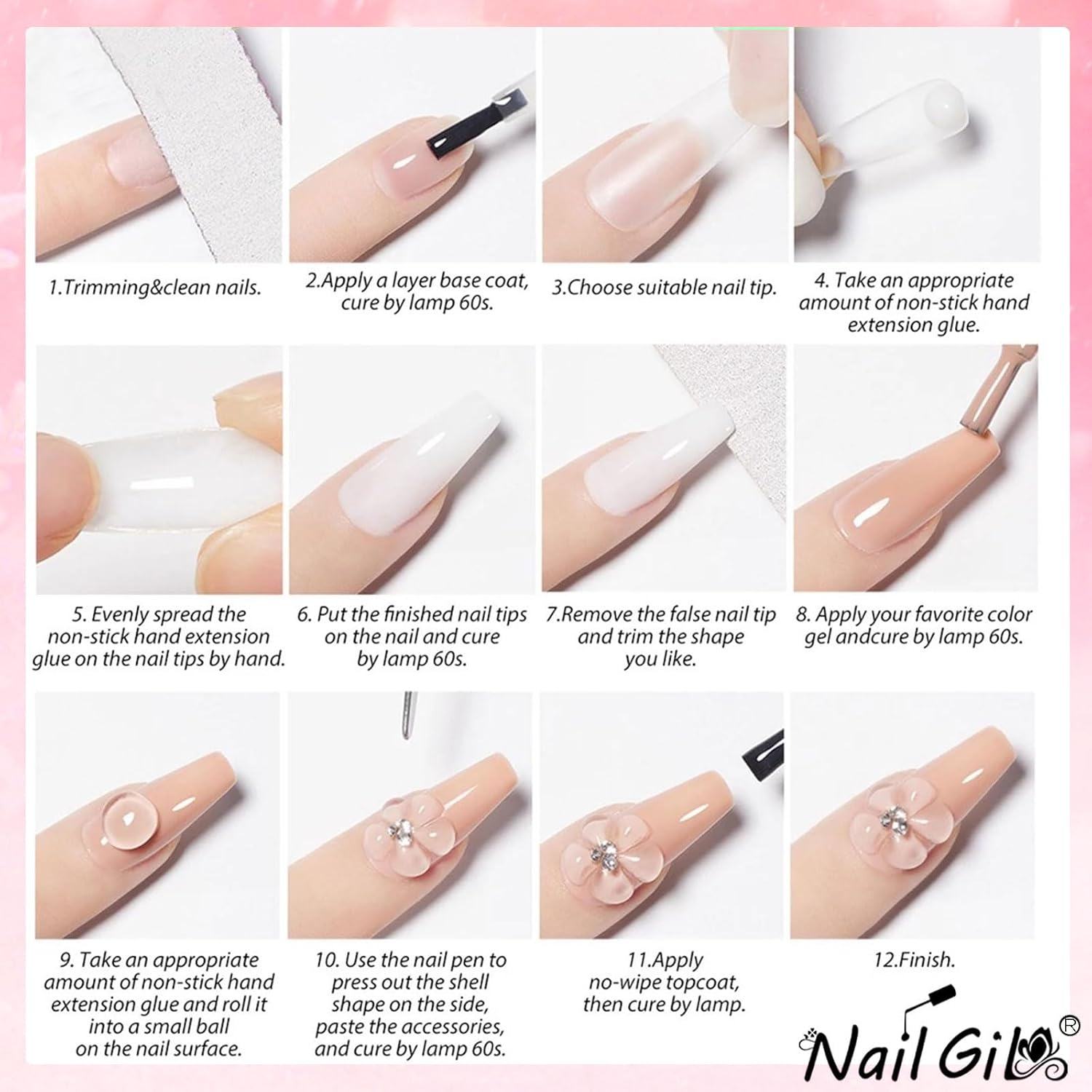 1.Trimming&clean nails.

2.Apply a layer base coat, cure by lamp 60s.

3.Choose suitable nail tip.

4. Take an appropriate amount of non-stick hand extension glue.

5. Evenly spread the non-stick hand extension glue on the nail tips by hand.

6. Put the finished nail tips on the nail and cure by lamp 60s.

7.Remove the false nail tip and trim the shape you like.

8. Apply your favorite color gel andcure by lamp 60s.

9. Take an appropriate amount of non-stick hand extension glue and roll it into a small ball on the nail surface.

10. Use the nail pen to press out the shell shape on the side, paste the accessories, and cure by lamp 60s.

11.Apply no-wipe topcoat, then cure by lamp.

12.Finish.

Nail Gil ®