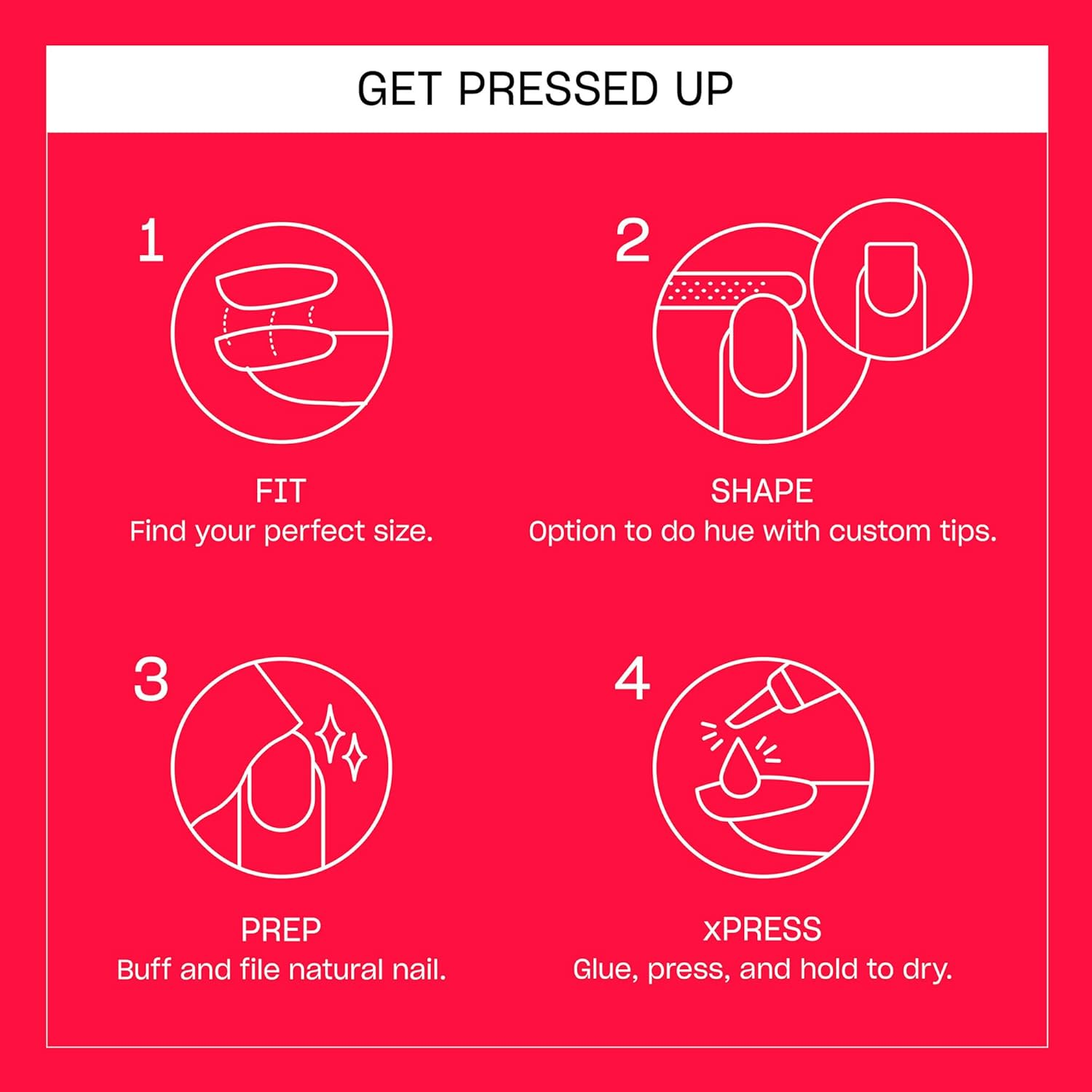 GET PRESSED UP

1

FIT
Find your perfect size.

2

SHAPE
Option to do hue with custom tips.

3

PREP
Buff and file natural nail.

4

xPRESS
Glue, press, and hold to dry.