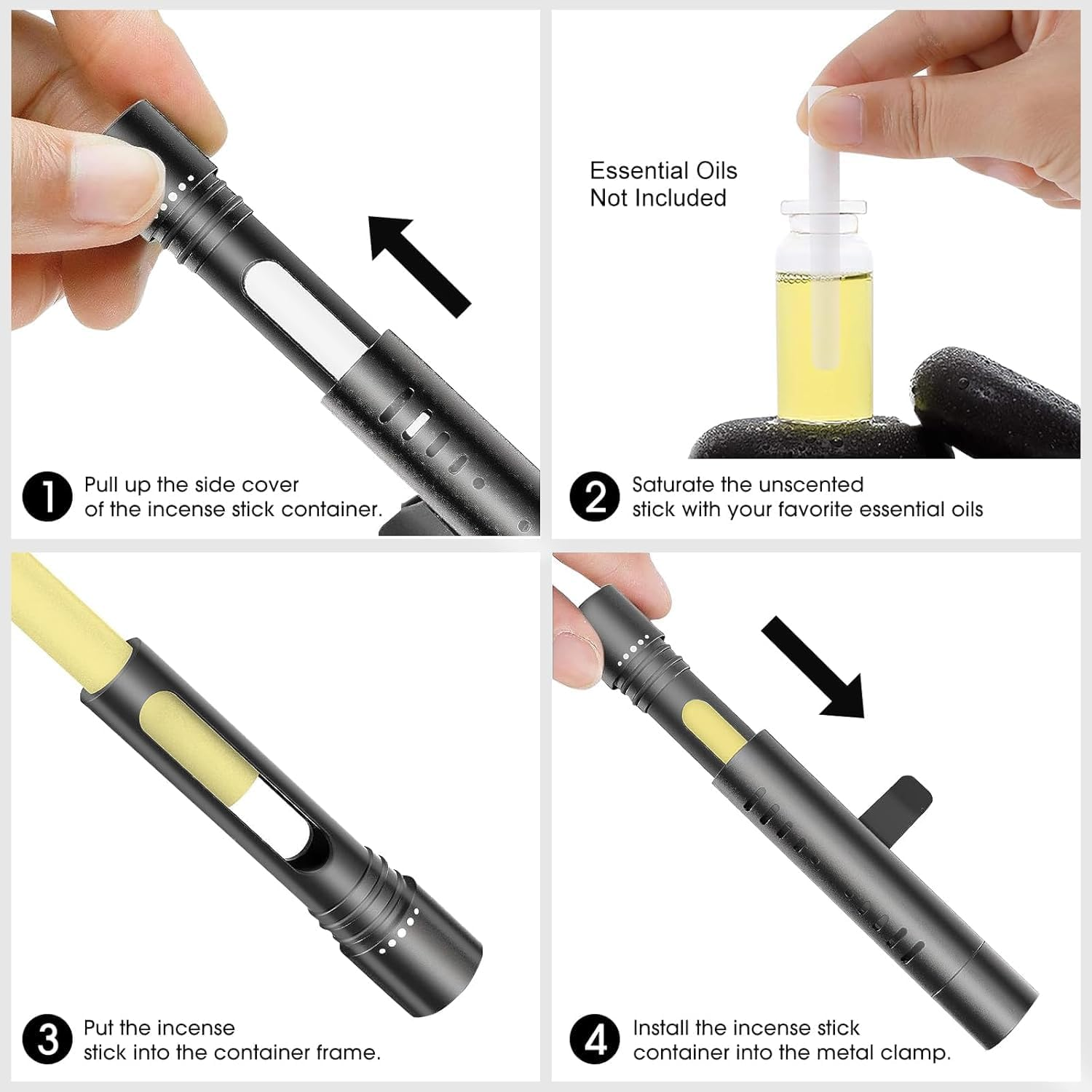 1 Pull up the side cover of the incense stick container.

Essential Oils Not Included

2 Saturate the unscented stick with your favorite essential oils

3 Put the incense stick into the container frame.

4 Install the incense stick container into the metal clamp.