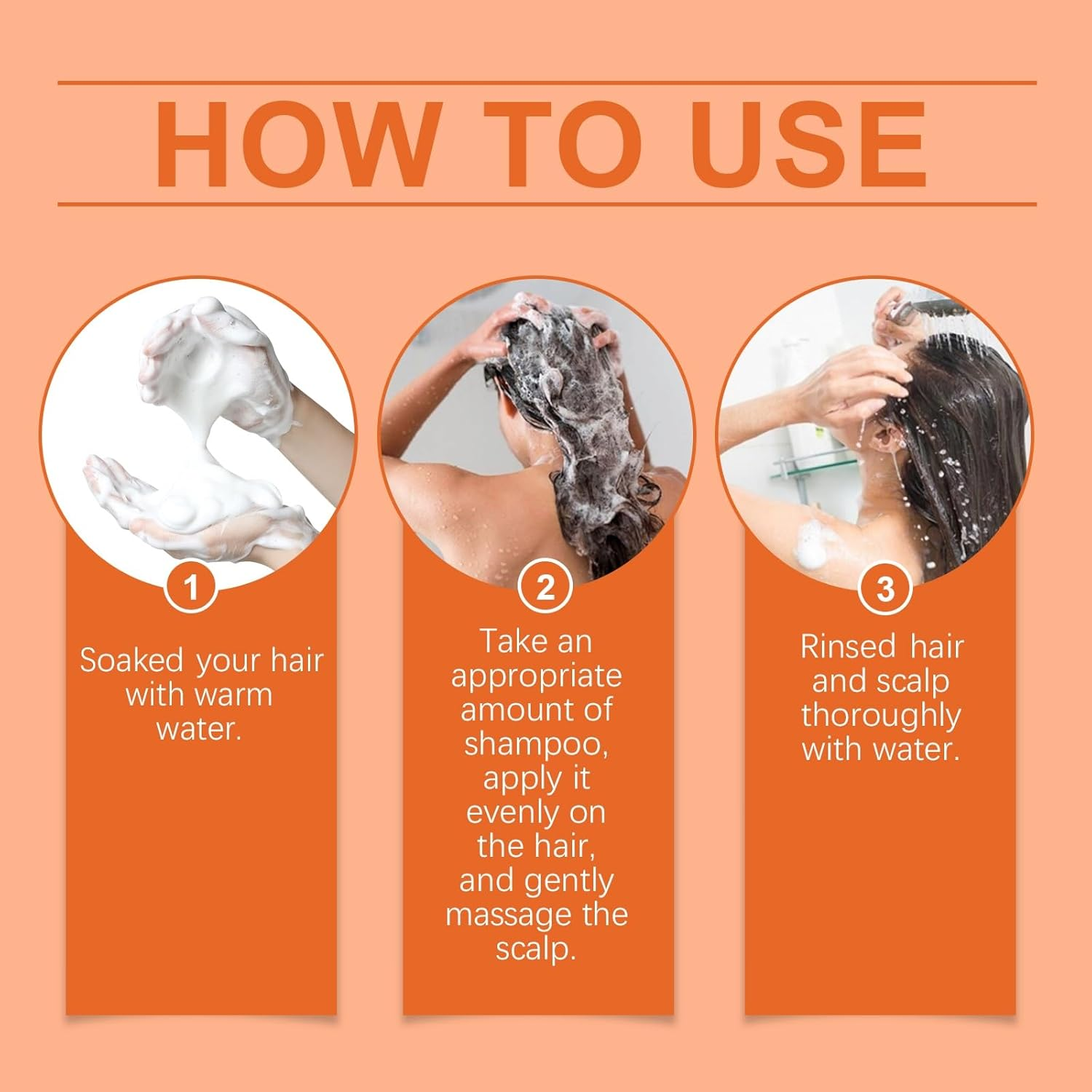 HOW TO USE

1

Soaked your hair with warm water.

2

Take an appropriate amount of shampoo, apply it evenly on the hair, and gently massage the scalp.

3

Rinsed hair and scalp thoroughly with water.