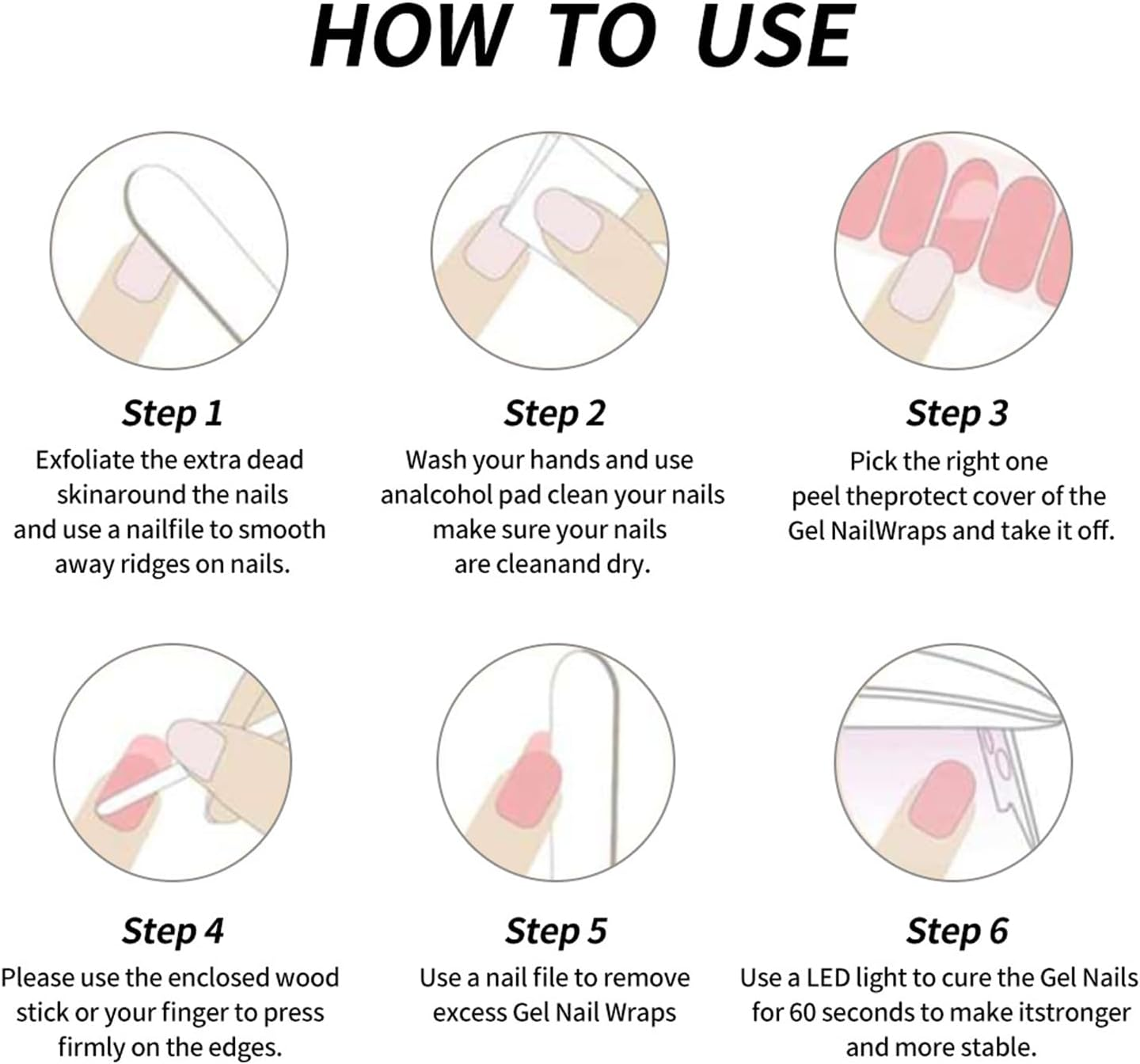 HOW TO USE

Step 1
Exfoliate the extra dead skinaround the nails and use a nailfile to smooth away ridges on nails.

Step 2
Wash your hands and use analcohol pad clean your nails make sure your nails are cleanand dry.

Step 3
Pick the right one peel theprotect cover of the Gel NailWraps and take it off.

Step 4
Please use the enclosed wood stick or your finger to press firmly on the edges.

Step 5
Use a nail file to remove excess Gel Nail Wraps

Step 6
Use a LED light to cure the Gel Nails for 60 seconds to make itstronger and more stable.