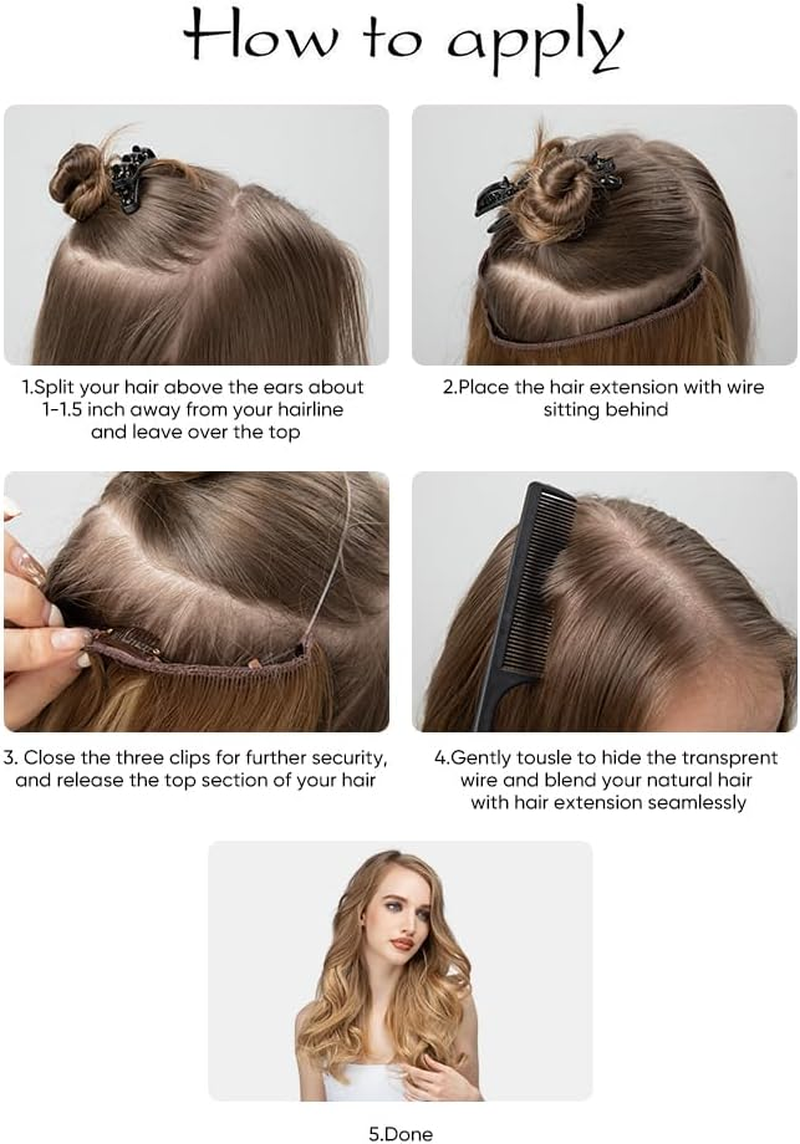 How to apply

1.Split your hair above the ears about 1-1.5 inch away from your hairline and leave over the top

2.Place the hair extension with wire sitting behind

3. Close the three clips for further security, and release the top section of your hair

4.Gently tousle to hide the transprent wire and blend your natural hair with hair extension seamlessly

5.Done