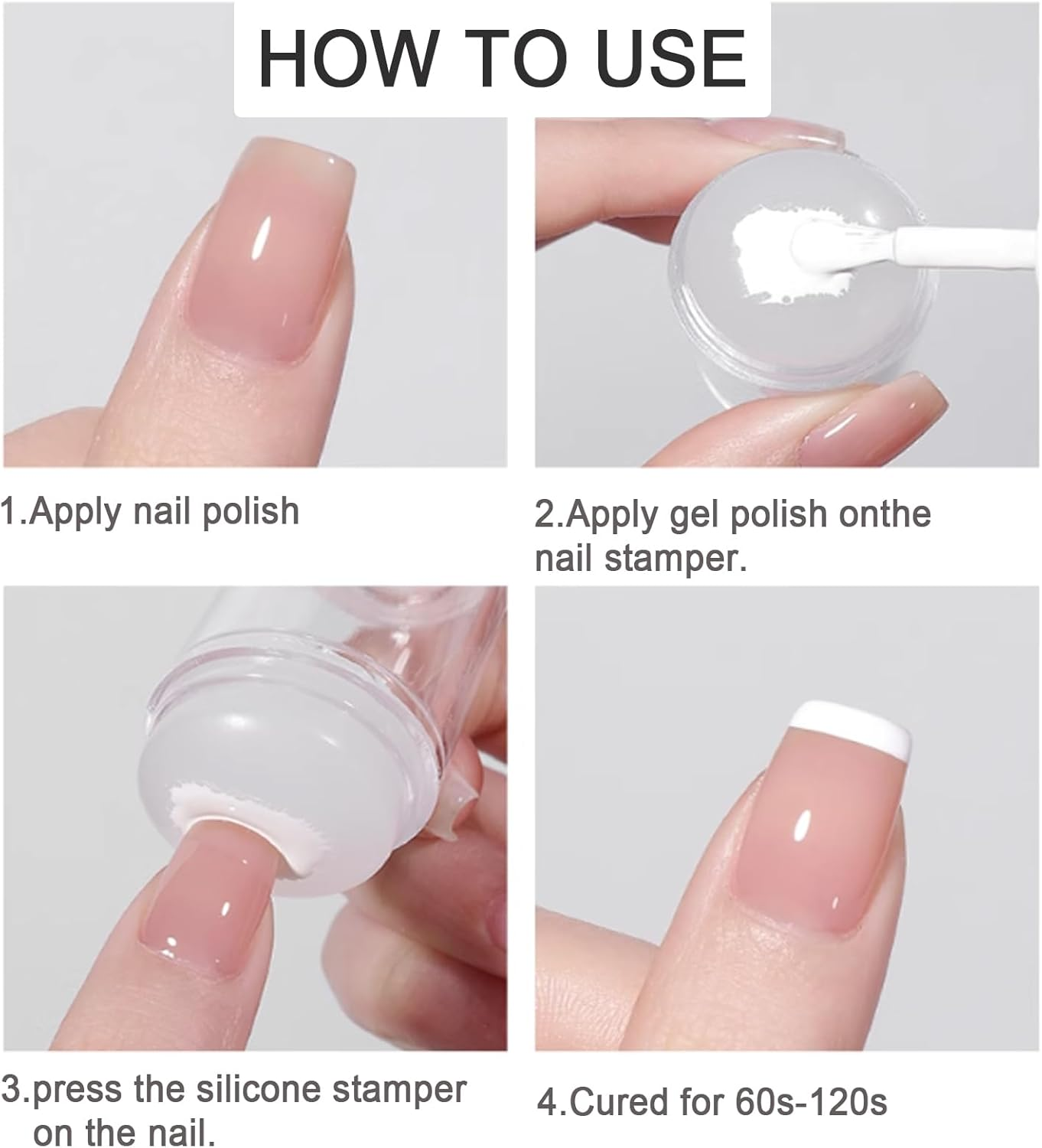 HOW TO USE

1.Apply nail polish

2.Apply gel polish onthe nail stamper.

3.press the silicone stamper on the nail.

4.Cured for 60s-120s