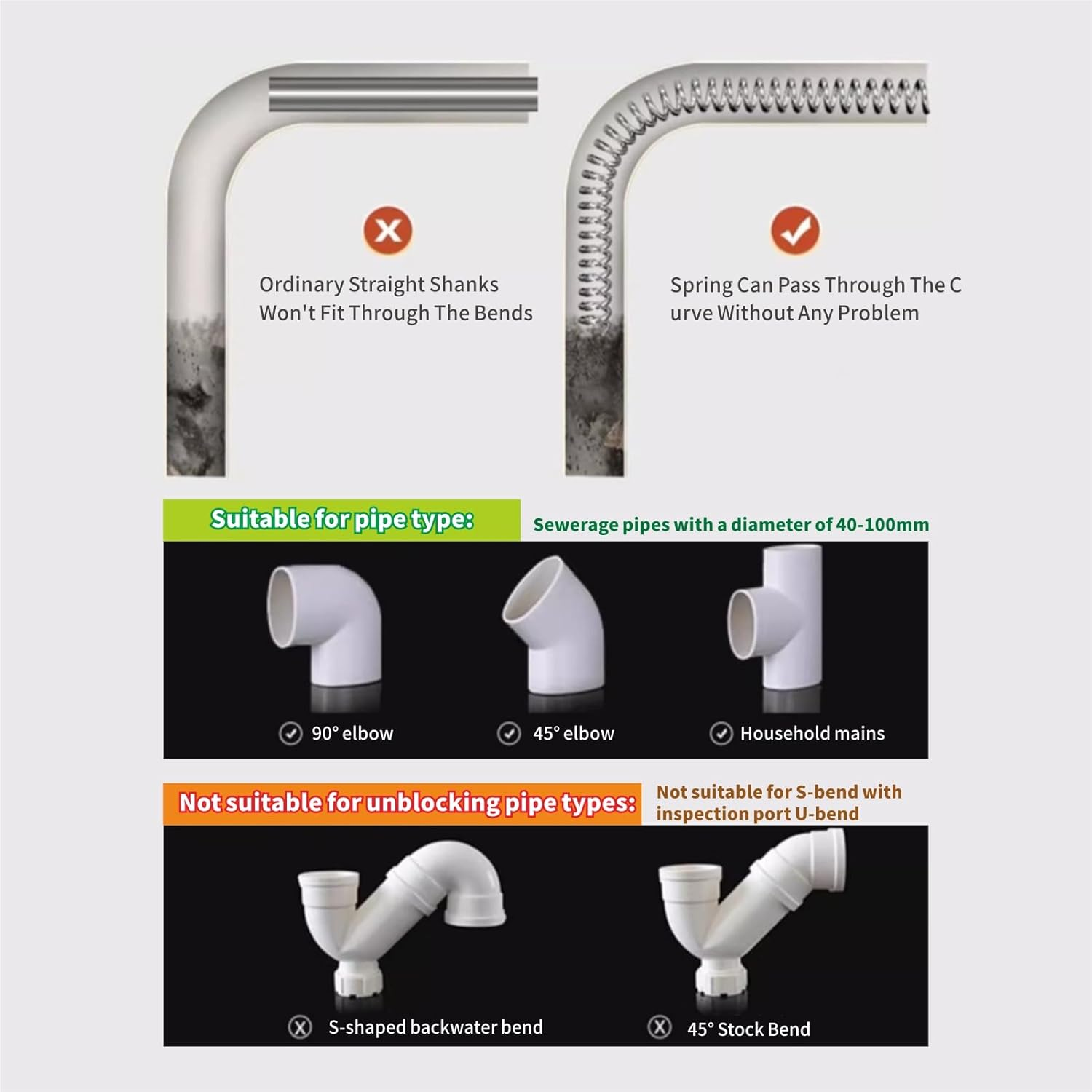 Ordinary Straight Shanks Won't Fit Through The Bends

Spring Can Pass Through The C urve Without Any Problem

Suitable for pipe type:

Sewerage pipes with a diameter of 40-100mm

90° elbow

45° elbow

Household mains

Not suitable for unblocking pipe types:

Not suitable for S-bend with inspection port U-bend

S-shaped backwater bend

45° Stock Bend