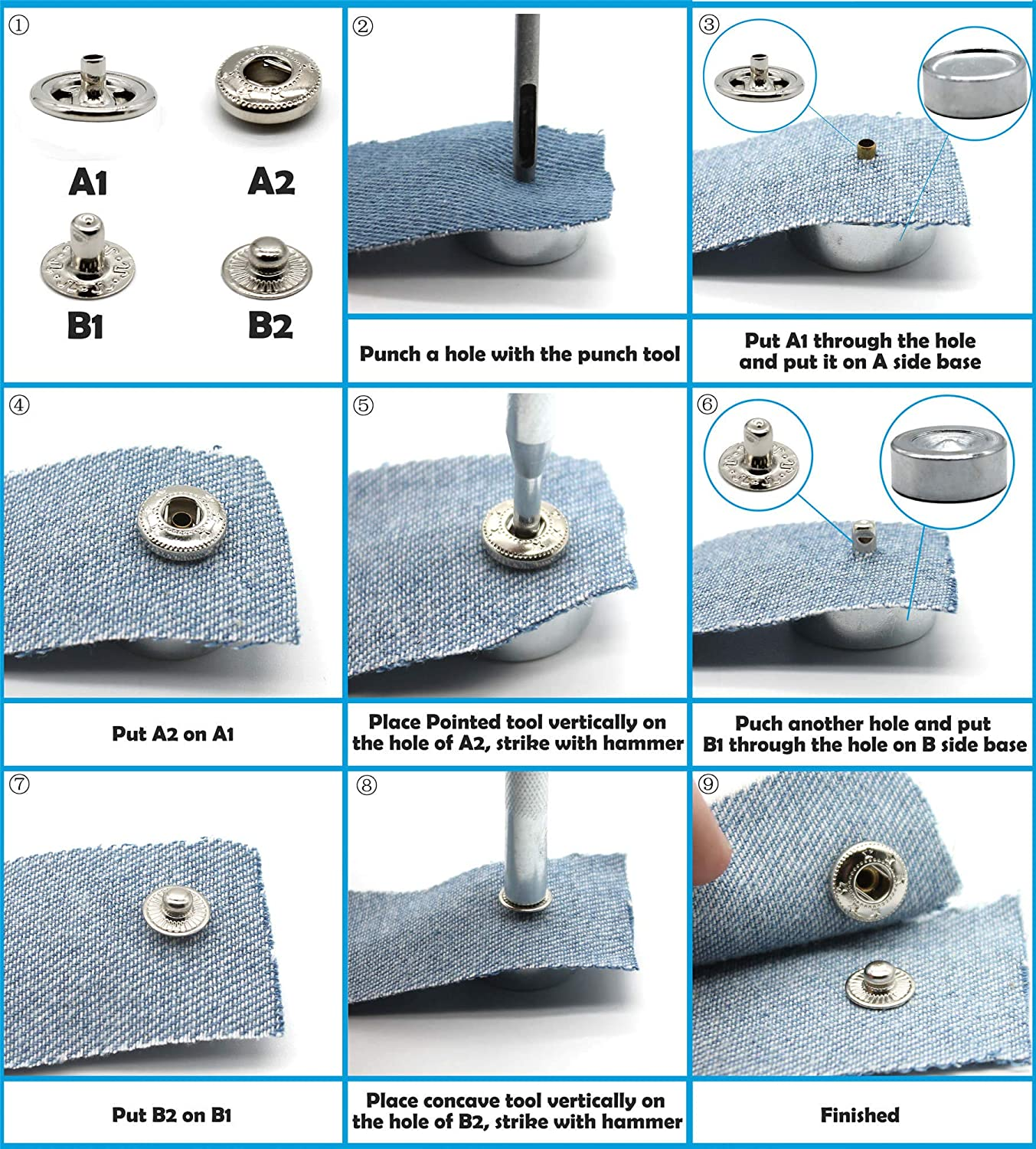 ①
A1
A2
B1
B2

②
Punch a hole with the punch tool

③
Put A1 through the hole and put it on A side base

④
Put A2 on A1

⑤
Place Pointed tool vertically on the hole of A2, strike with hammer

⑥
Puch another hole and put B1 through the hole on B side base

⑦
Put B2 on B1

⑧
Place concave tool vertically on the hole of B2, strike with hammer

⑨
Finished