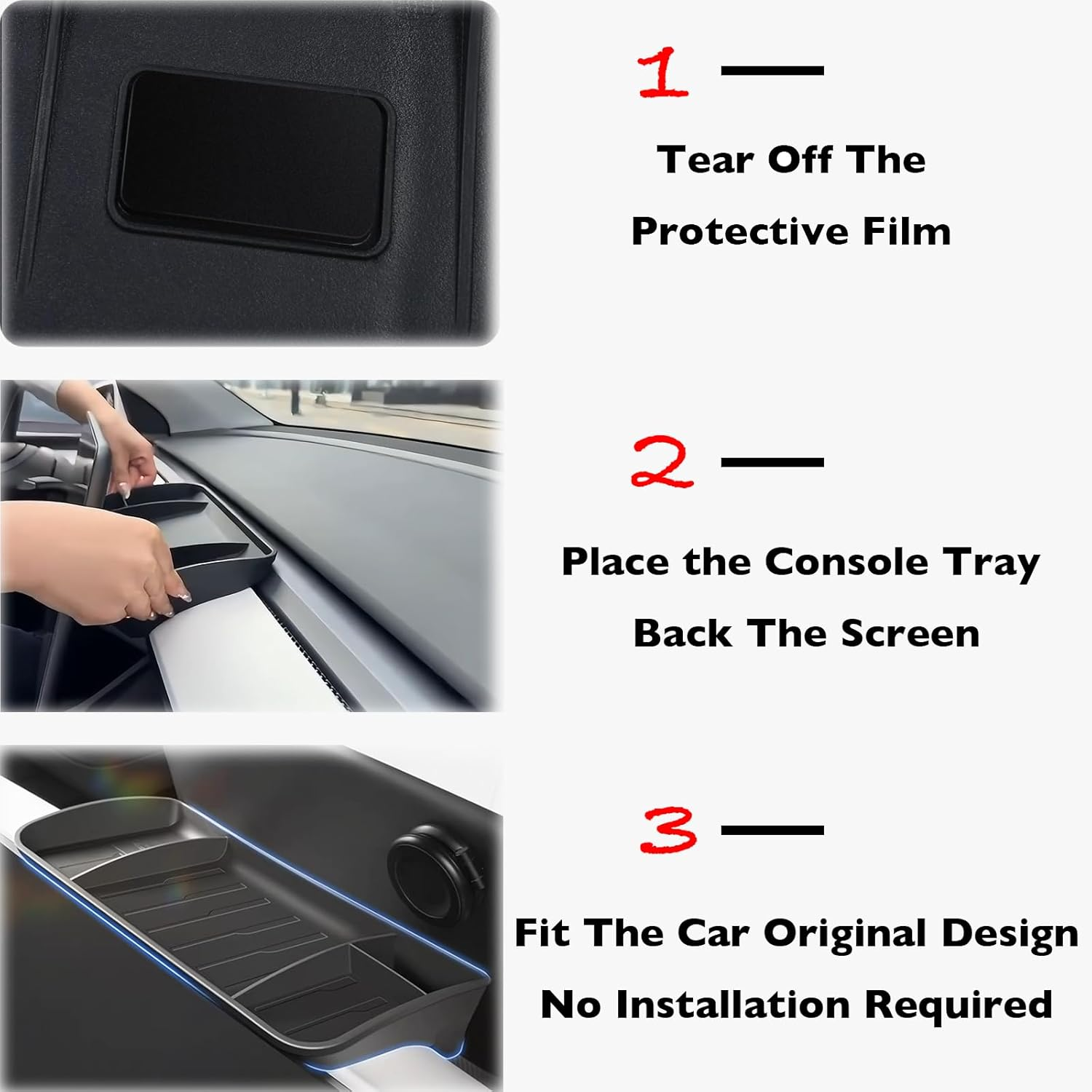 1 —

Tear Off The Protective Film

2 —

Place the Console Tray Back The Screen

3 —

Fit The Car Original Design No Installation Required