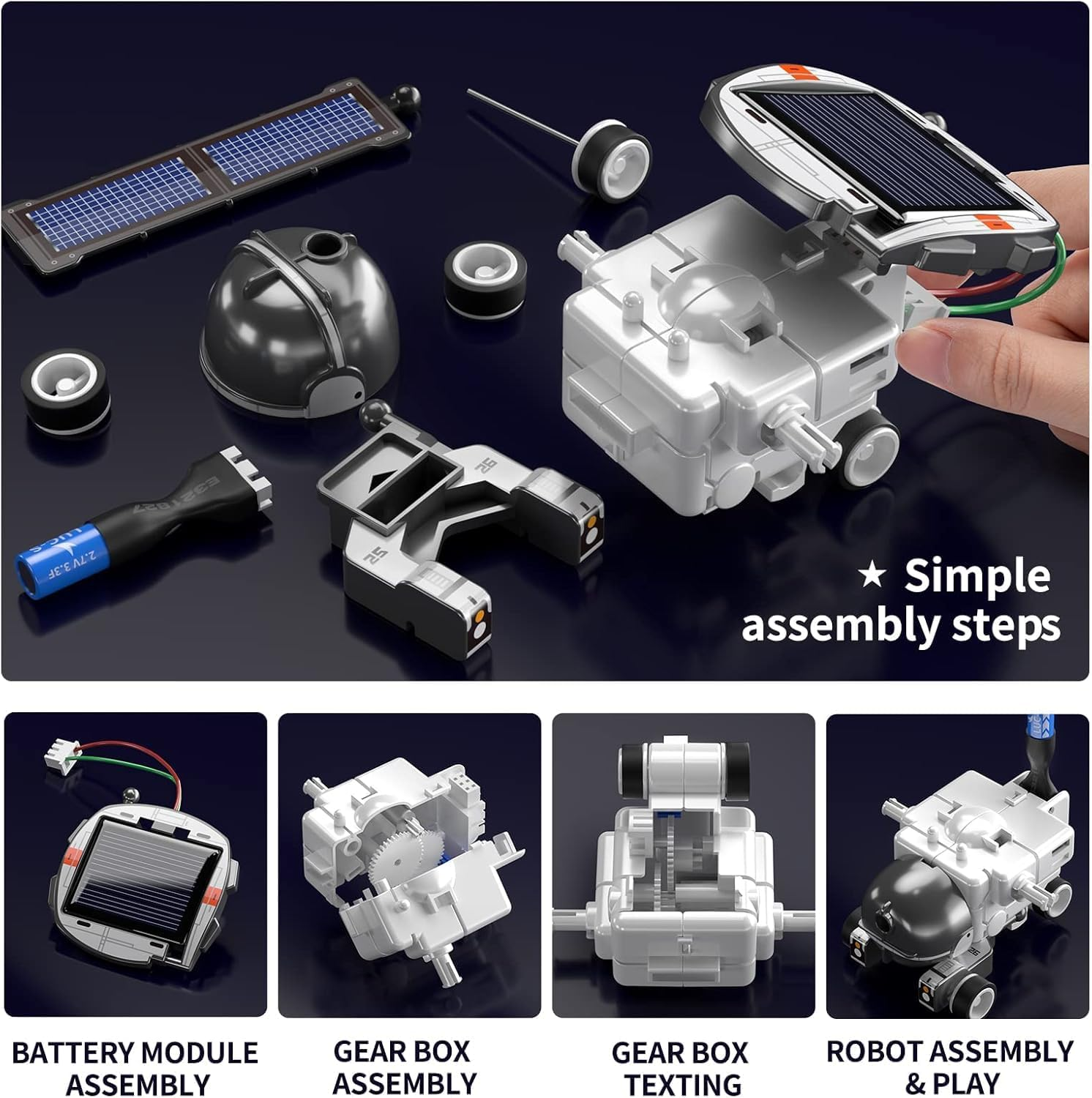 2.7V 3.3F

★ Simple assembly steps

BATTERY MODULE ASSEMBLY

GEAR BOX ASSEMBLY

GEAR BOX TEXTING

ROBOT ASSEMBLY & PLAY