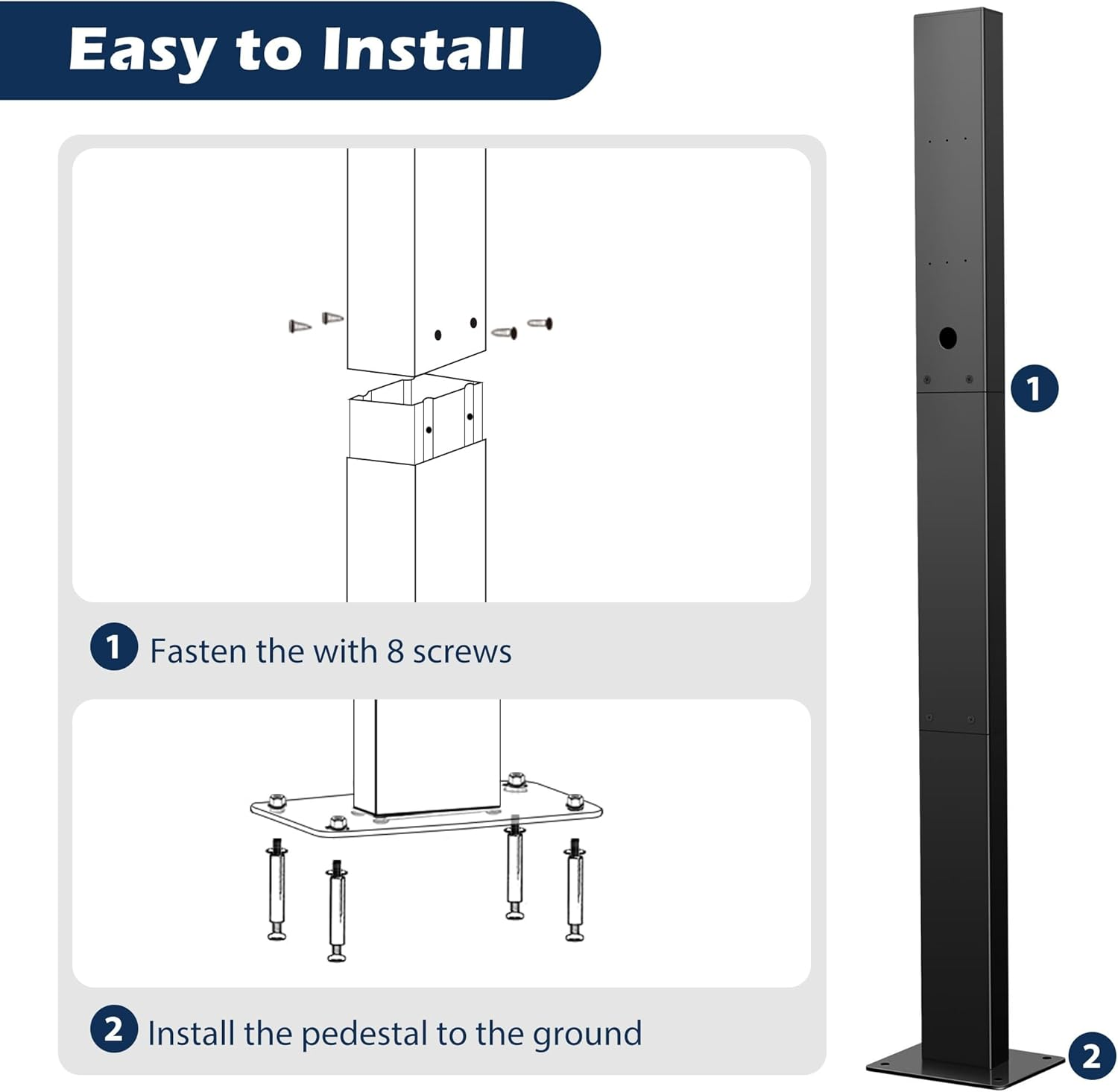 Easy to Install

1 Fasten the with 8 screws

2 Install the pedestal to the ground

1

2