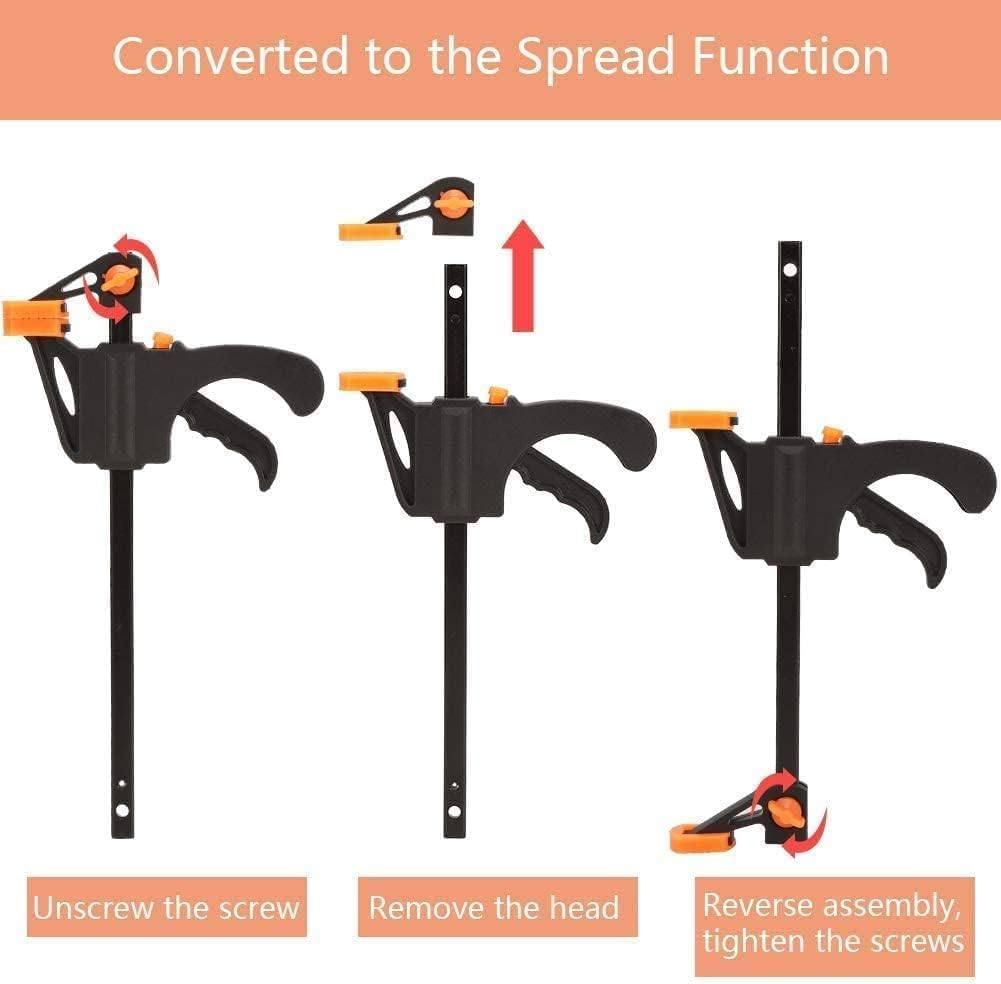 Converted to the Spread Function

Unscrew the screw

Remove the head

Reverse assembly, tighten the screws