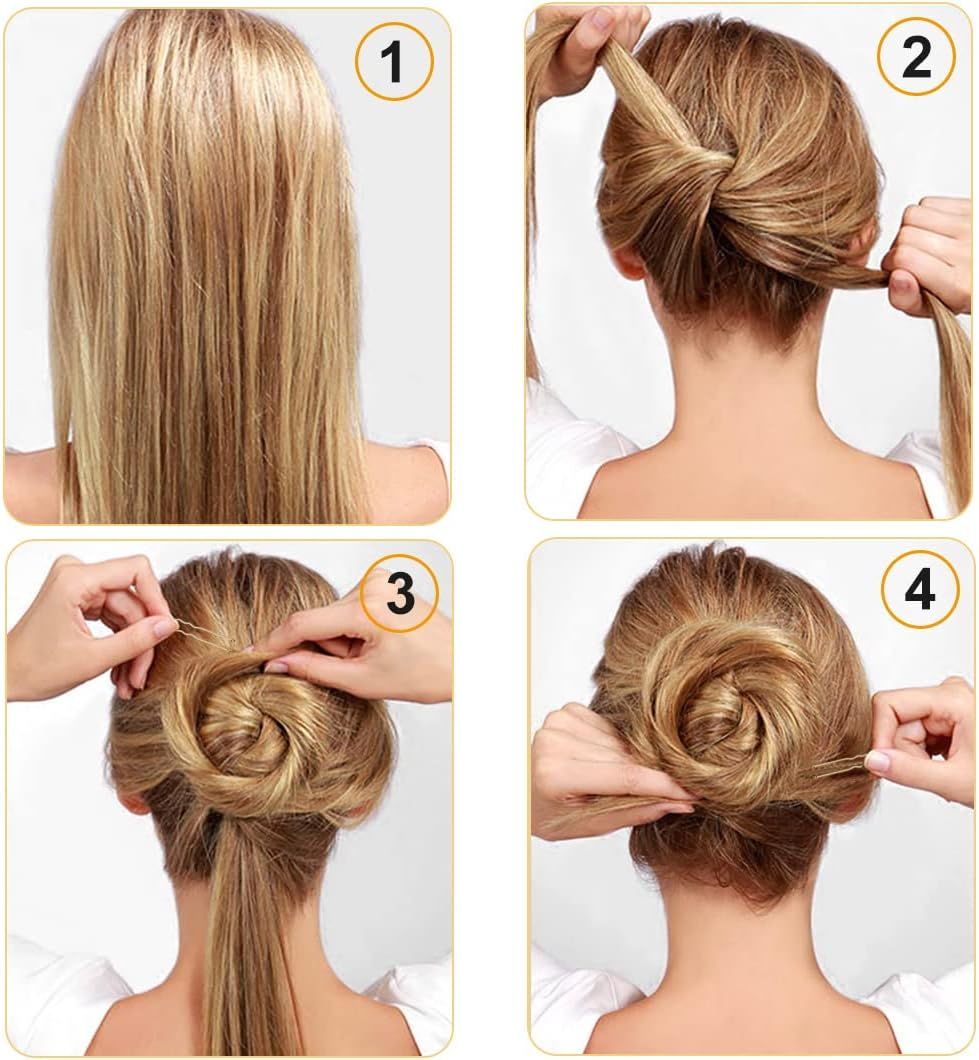 1

2

3

4