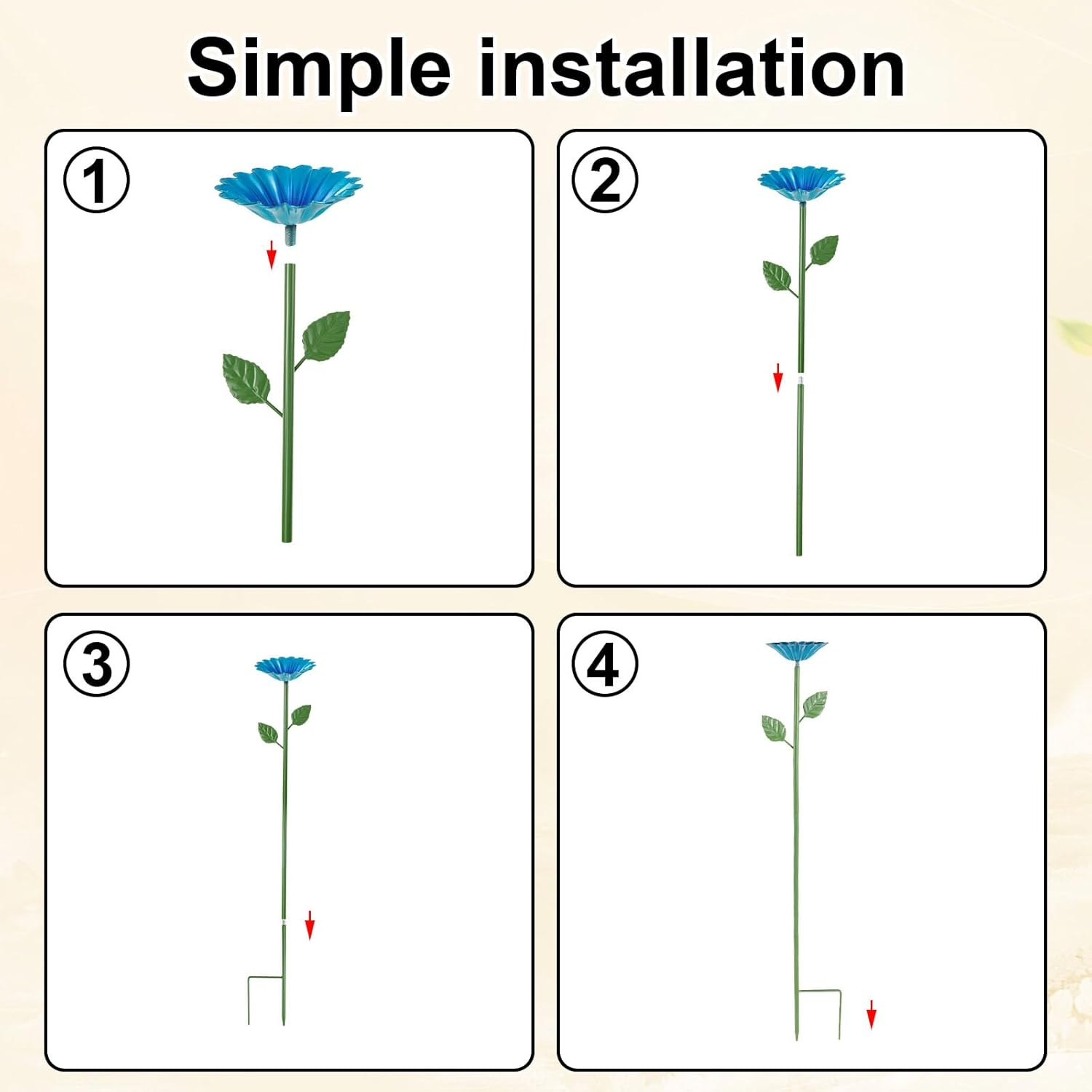 Simple installation

①

②

③

④