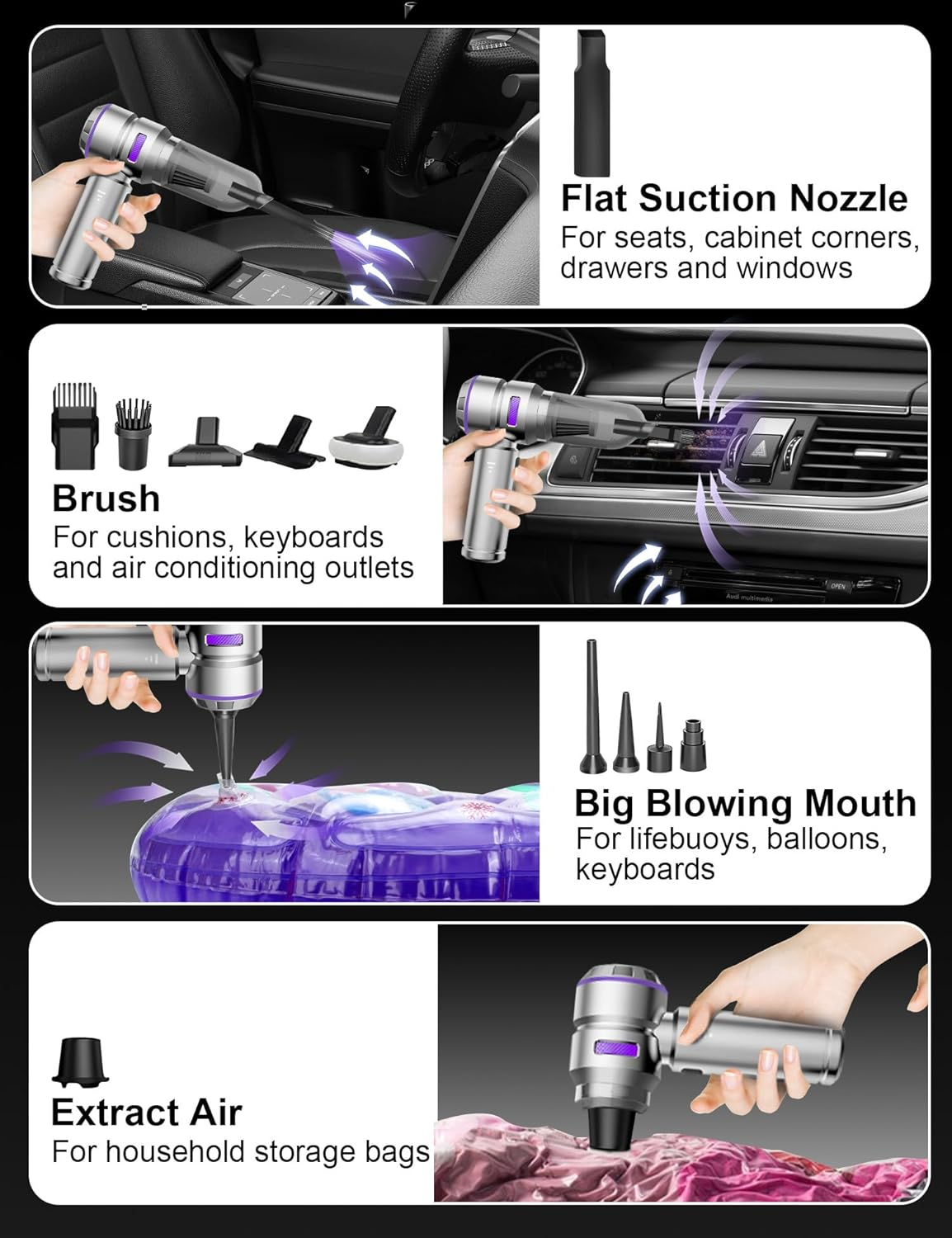 Flat Suction Nozzle
For seats, cabinet corners, drawers and windows

Brush
For cushions, keyboards and air conditioning outlets

OPEN
Audi multimedia

Big Blowing Mouth
For lifebuoys, balloons, keyboards

Extract Air
For household storage bags