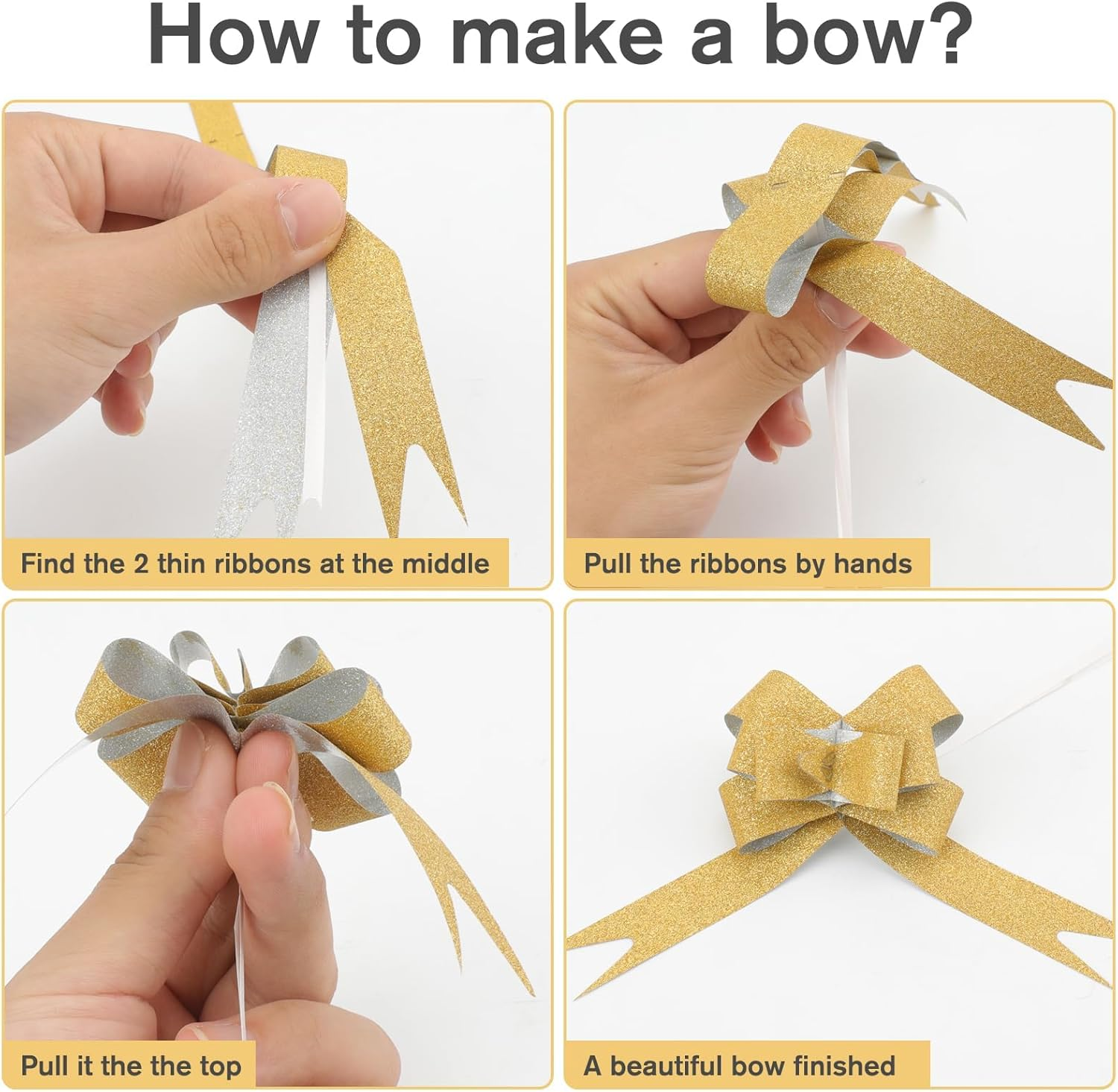 How to make a bow?

Find the 2 thin ribbons at the middle

Pull the ribbons by hands

Pull it the the top

A beautiful bow finished