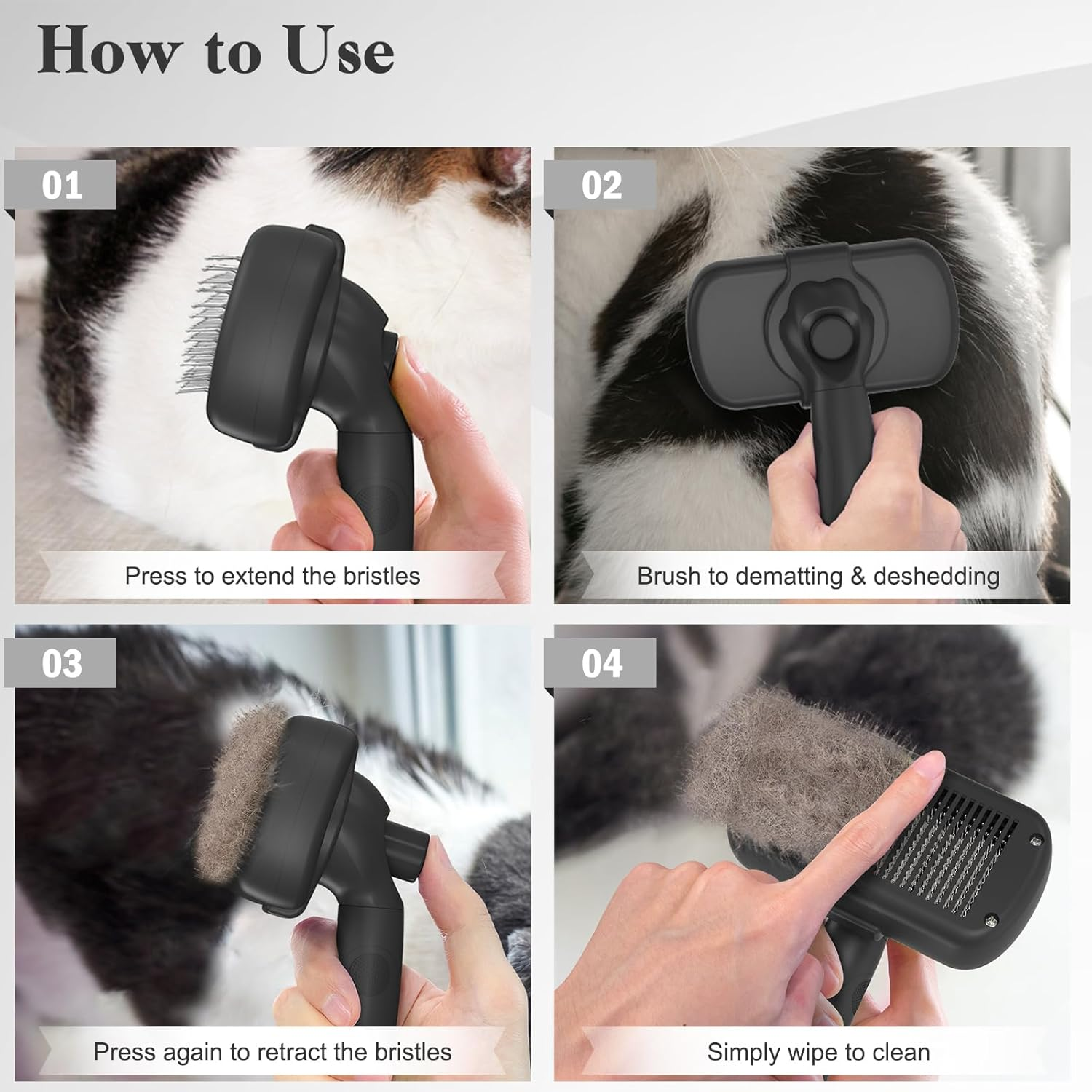 How to Use

01

Press to extend the bristles

02

Brush to dematting & deshedding

03

Press again to retract the bristles

04

Simply wipe to clean