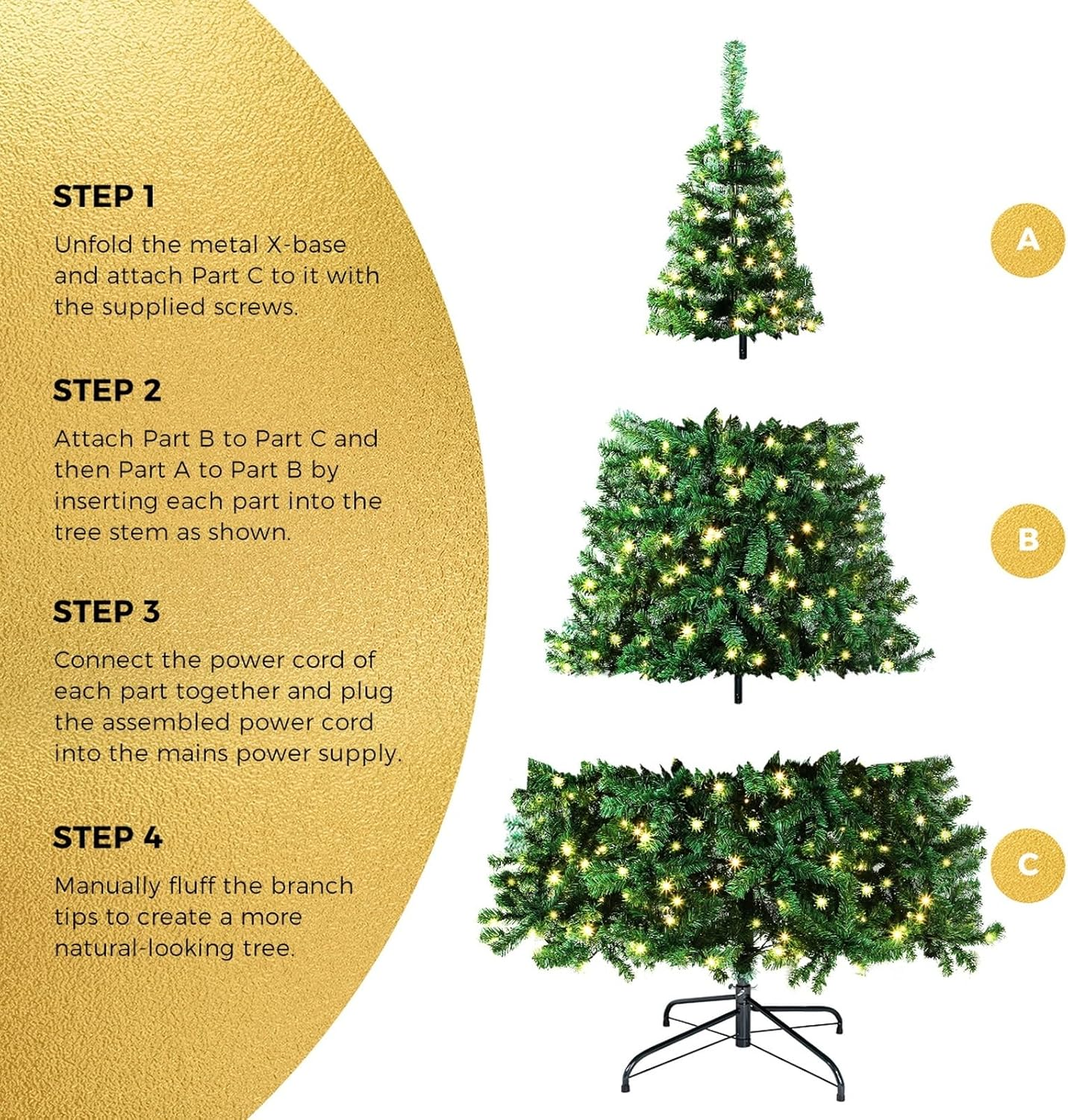 STEP 1

Unfold the metal X-base and attach Part C to it with the supplied screws.

STEP 2

Attach Part B to Part C and then Part A to Part B by inserting each part into the tree stem as shown.

STEP 3

Connect the power cord of each part together and plug the assembled power cord into the mains power supply.

STEP 4

Manually fluff the branch tips to create a more natural-looking tree.

A

B

C