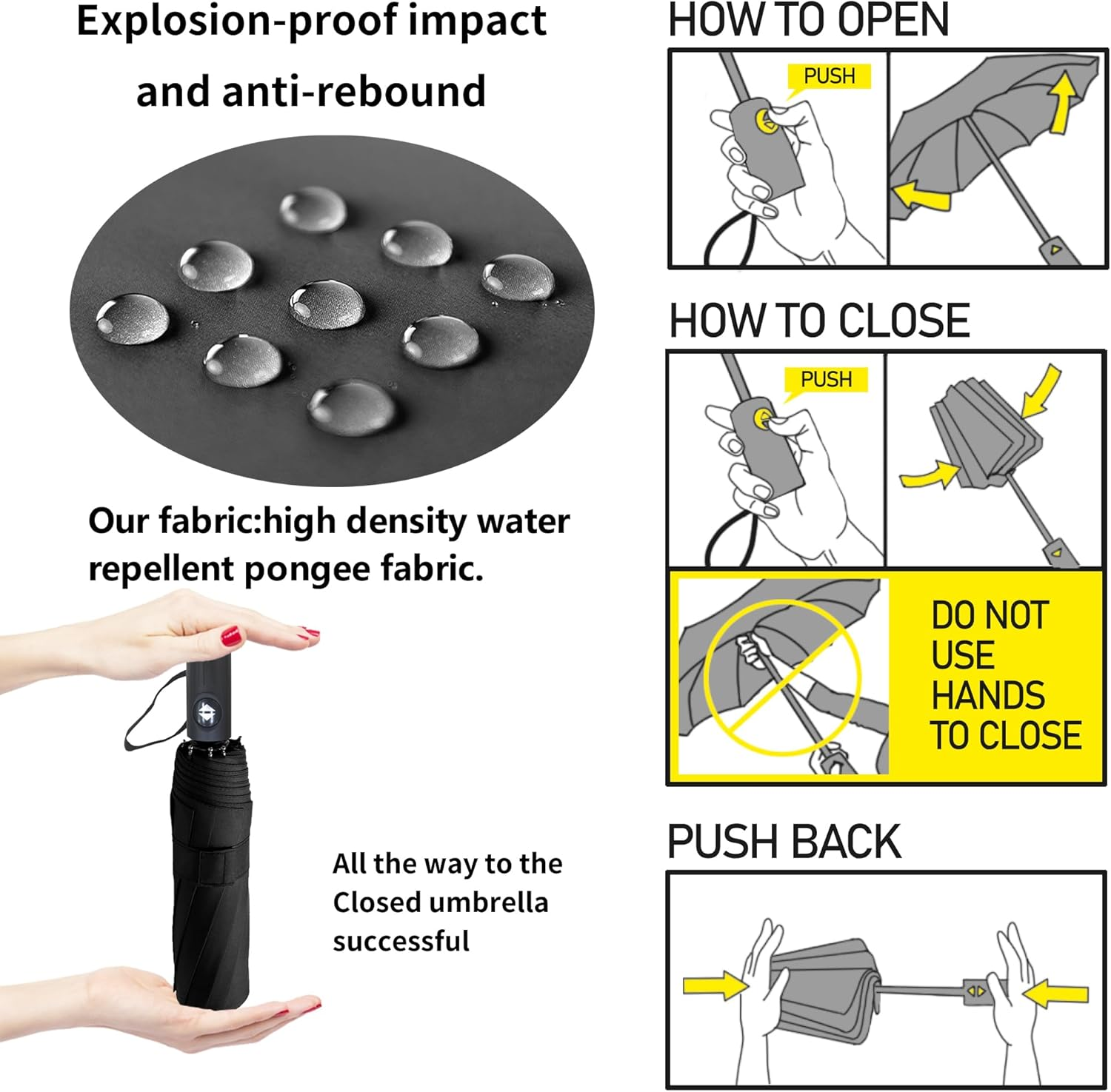 Explosion-proof impact and anti-rebound

Our fabric:high density water repellent pongee fabric.

All the way to the Closed umbrella successful

HOW TO OPEN

PUSH

HOW TO CLOSE

PUSH

DO NOT USE HANDS TO CLOSE

PUSH BACK