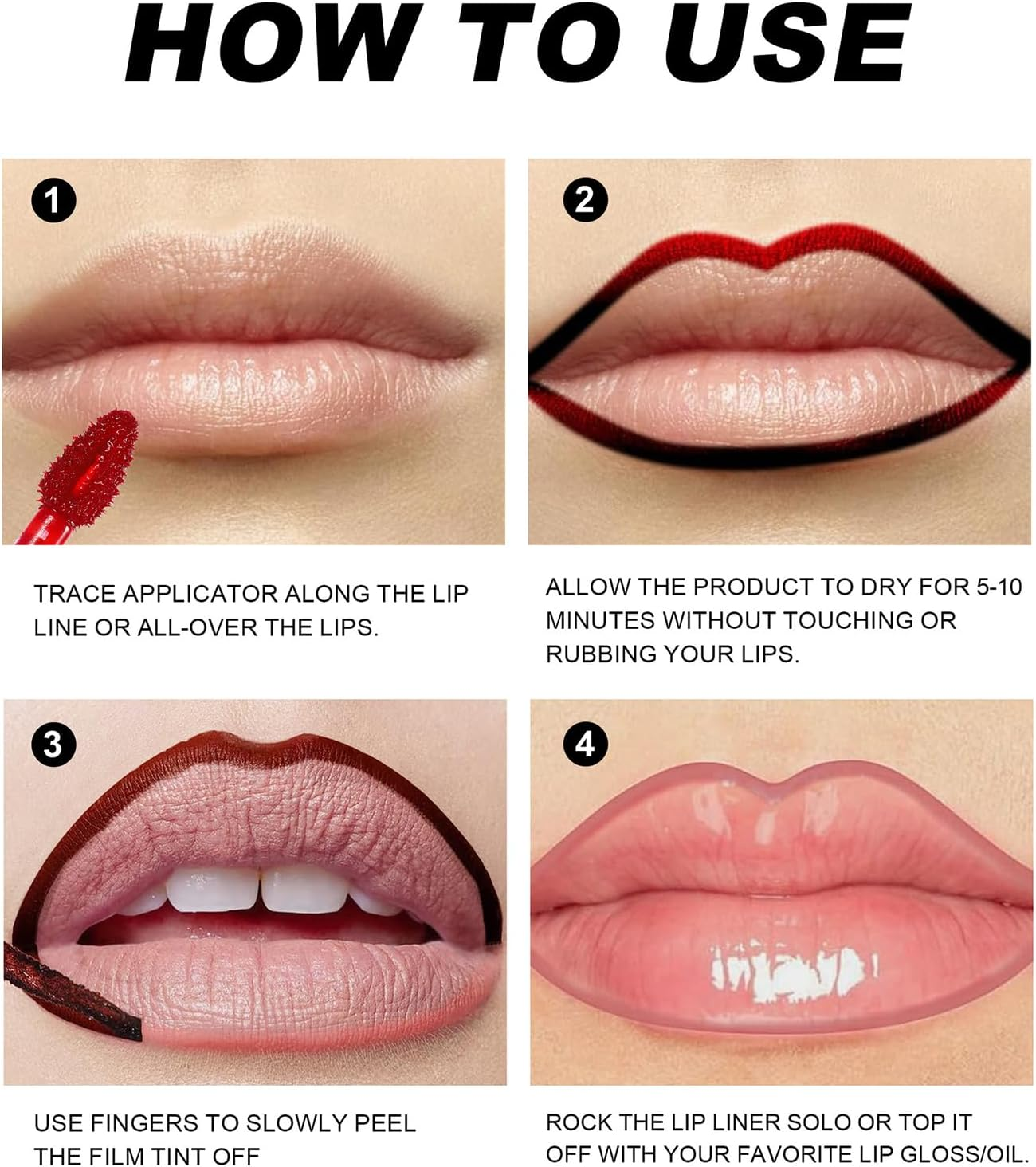 HOW TO USE

1

TRACE APPLICATOR ALONG THE LIP LINE OR ALL-OVER THE LIPS.

2

ALLOW THE PRODUCT TO DRY FOR 5-10 MINUTES WITHOUT TOUCHING OR RUBBING YOUR LIPS.

3

USE FINGERS TO SLOWLY PEEL THE FILM TINT OFF

4

ROCK THE LIP LINER SOLO OR TOP IT OFF WITH YOUR FAVORITE LIP GLOSS/OIL.