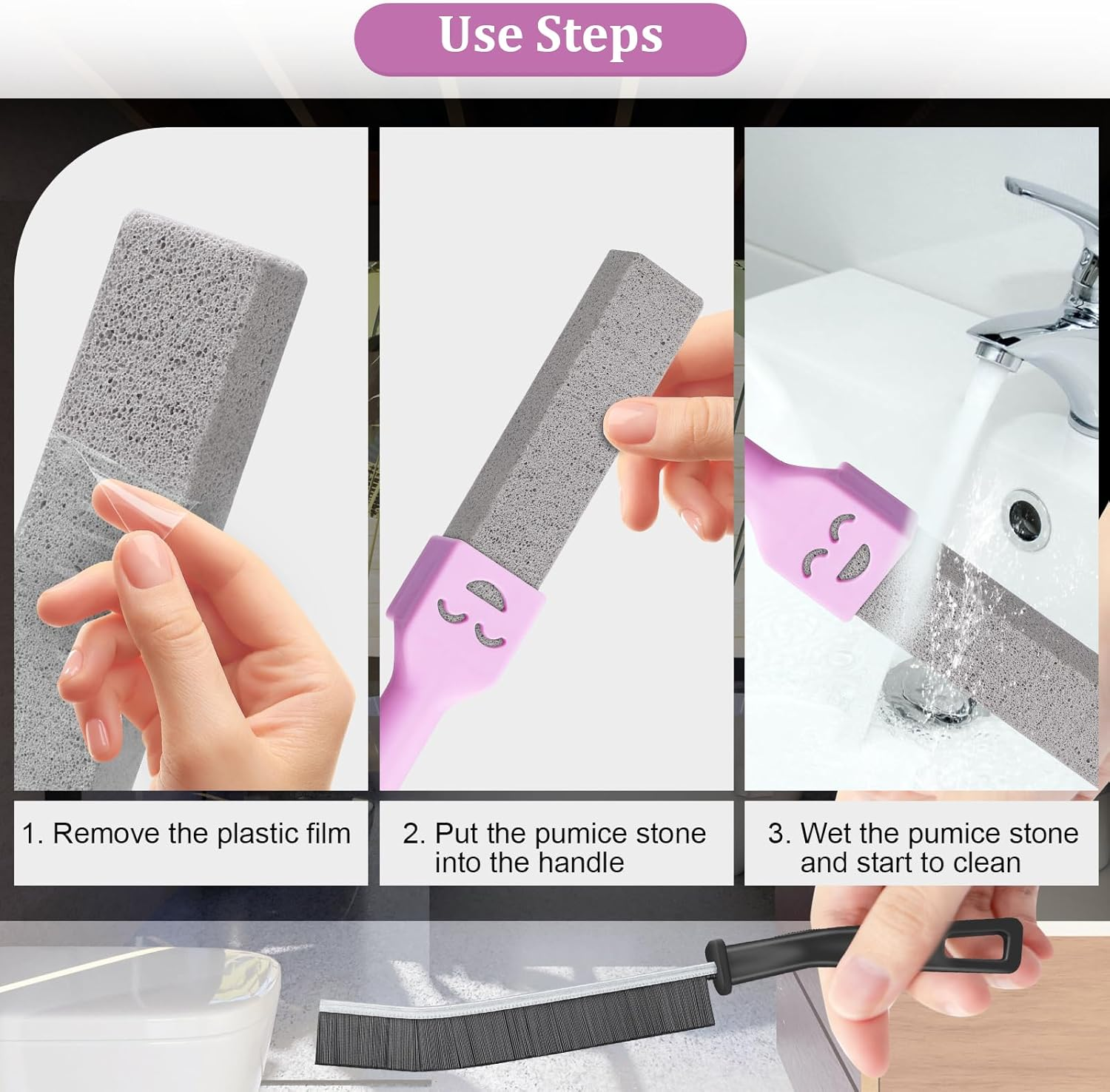 Use Steps

1. Remove the plastic film

2. Put the pumice stone into the handle

3. Wet the pumice stone and start to clean