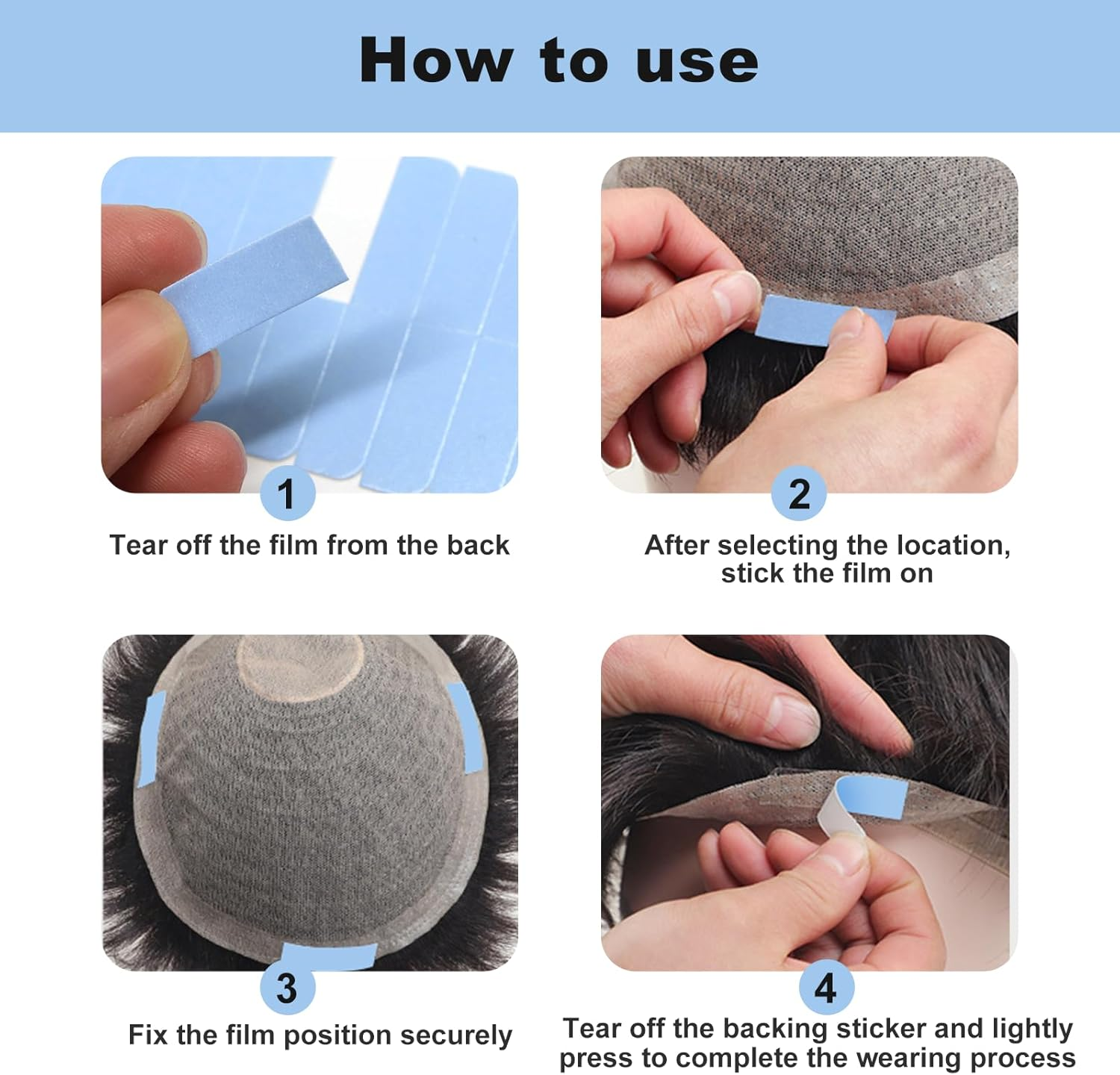 How to use

1
Tear off the film from the back

2
After selecting the location, stick the film on

3
Fix the film position securely

4
Tear off the backing sticker and lightly press to complete the wearing process