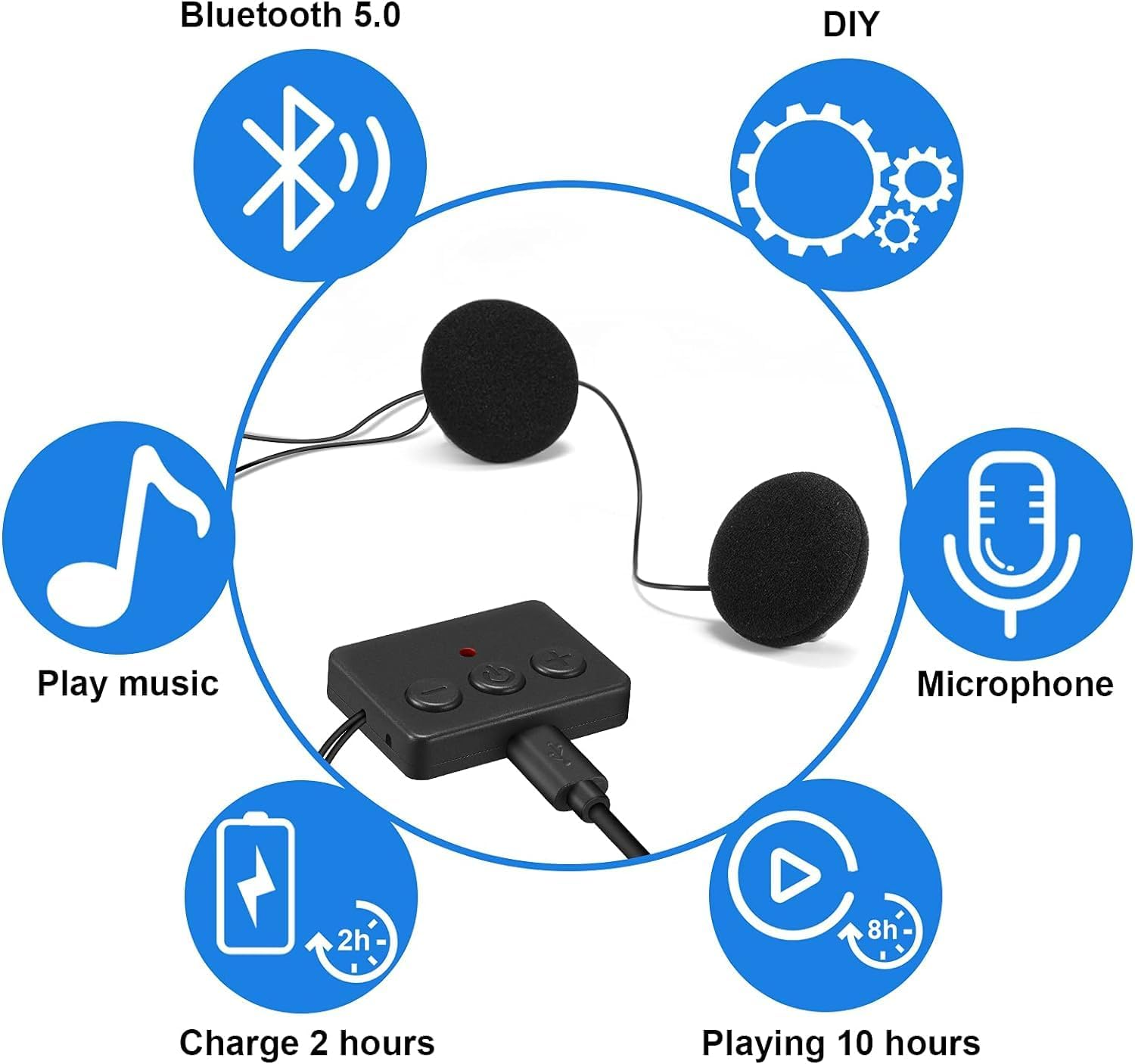 Bluetooth 5.0

DIY

Play music

Microphone

2h

8h

Charge 2 hours

Playing 10 hours