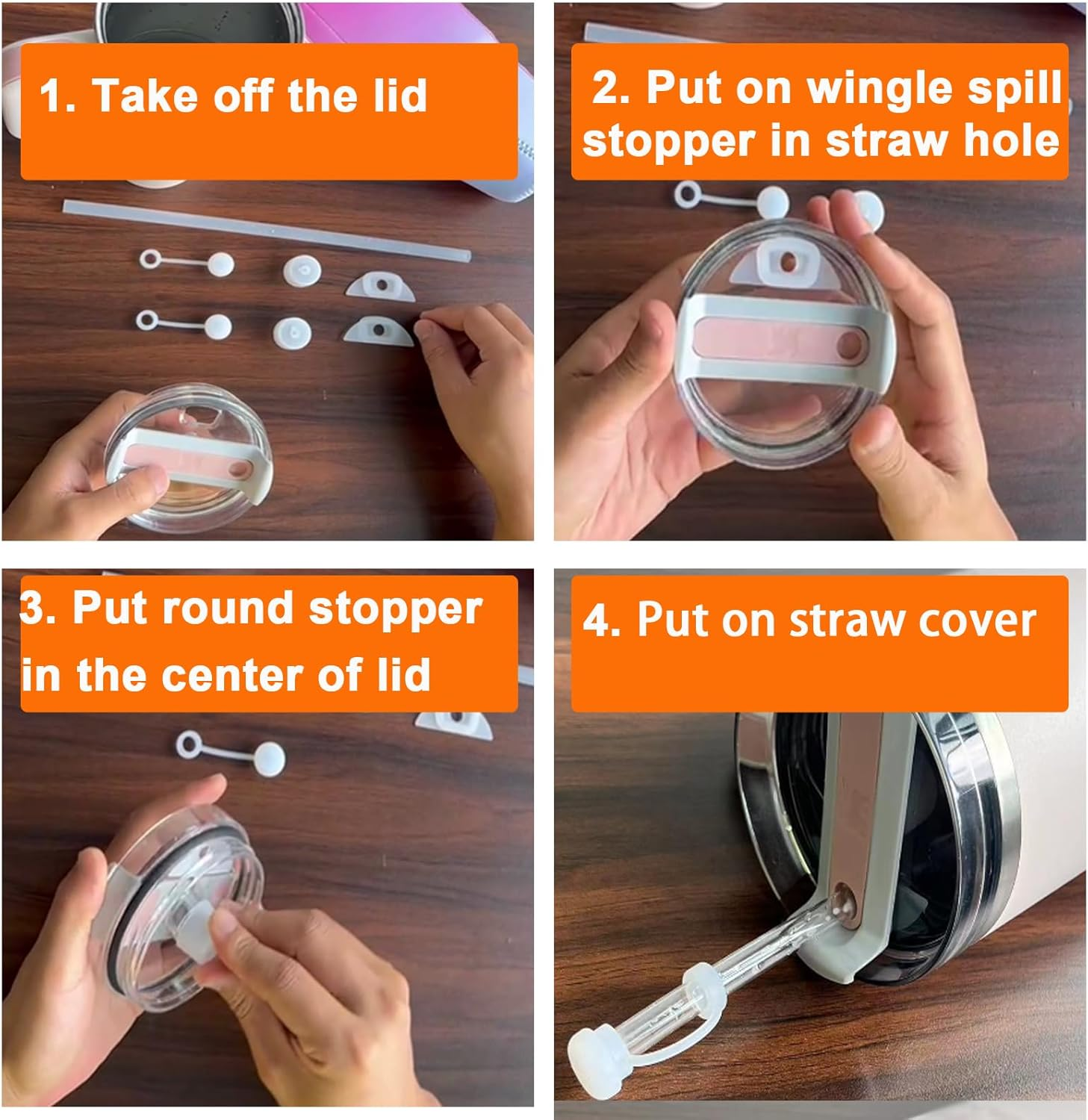 1. Take off the lid

2. Put on wingle spill stopper in straw hole

3. Put round stopper in the center of lid

4. Put on straw cover