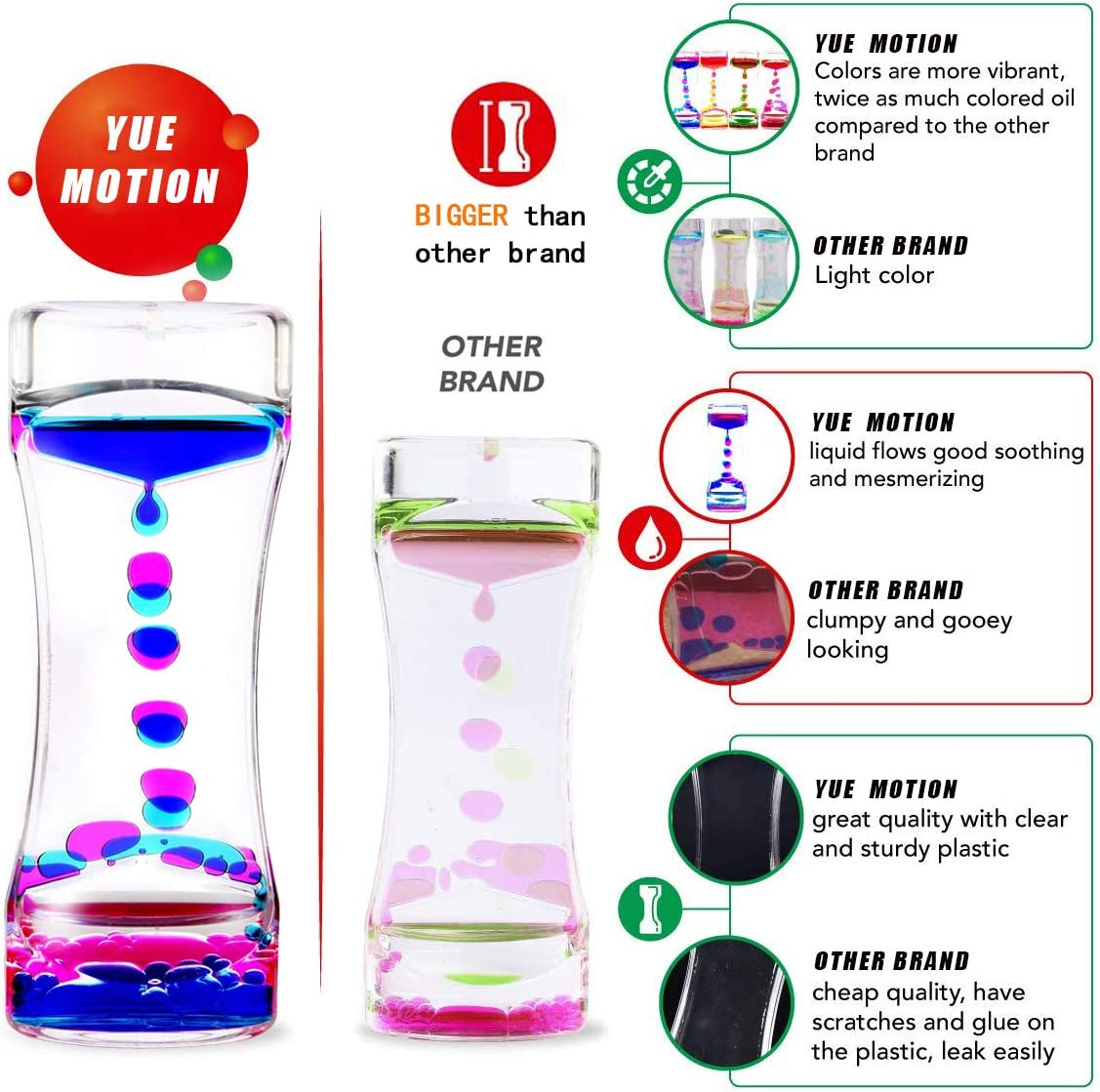 YUE MOTION

BIGGER than other brand

OTHER BRAND

YUE MOTION
Colors are more vibrant, twice as much colored oil compared to the other brand

OTHER BRAND
Light color

YUE MOTION
liquid flows good soothing and mesmerizing

OTHER BRAND
clumpy and gooey looking

YUE MOTION
great quality with clear and sturdy plastic

OTHER BRAND
cheap quality, have scratches and glue on the plastic, leak easily