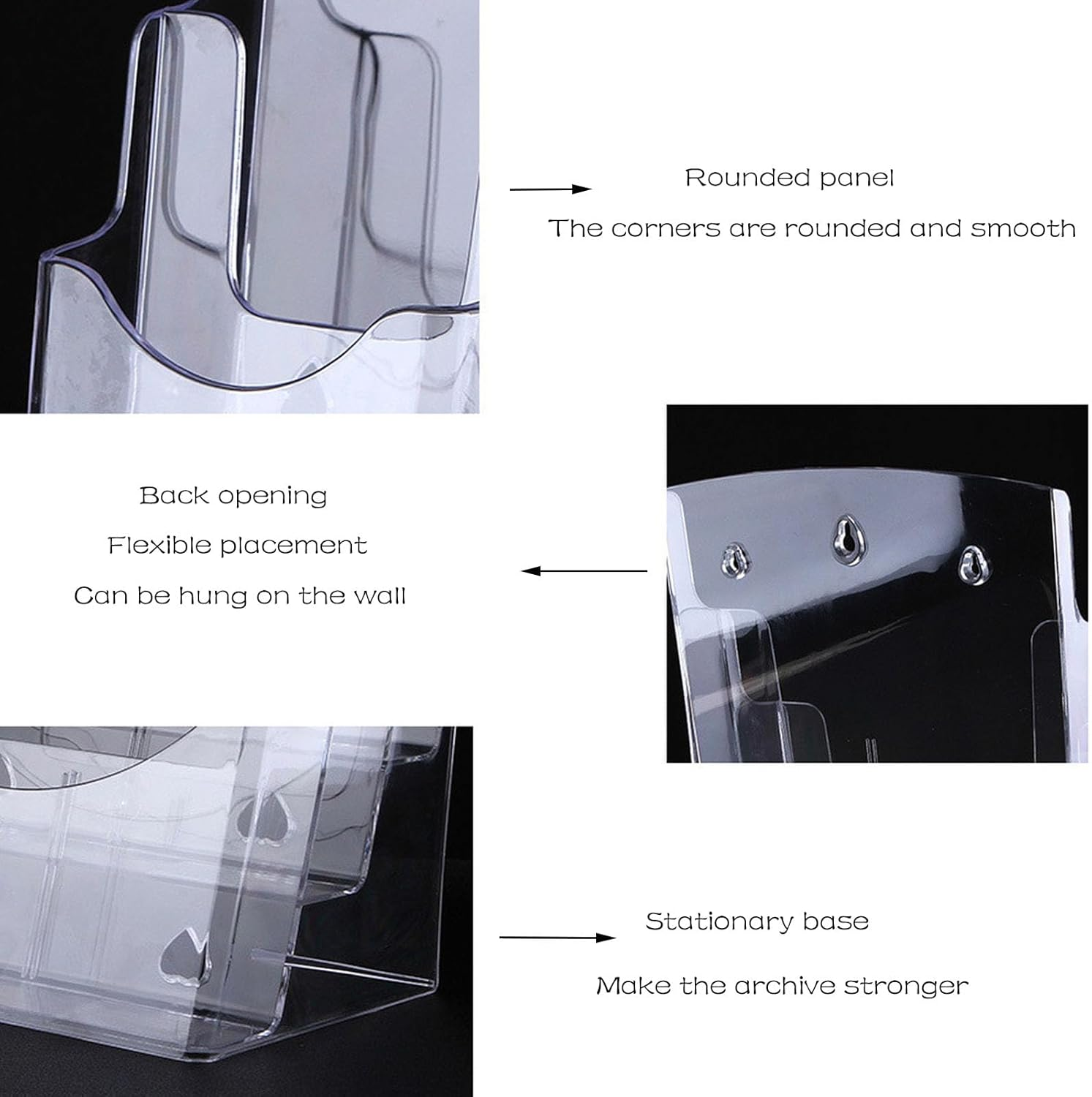 Rounded panel

The corners are rounded and smooth

Back opening

Flexible placement

Can be hung on the wall

Stationary base

Make the archive stronger