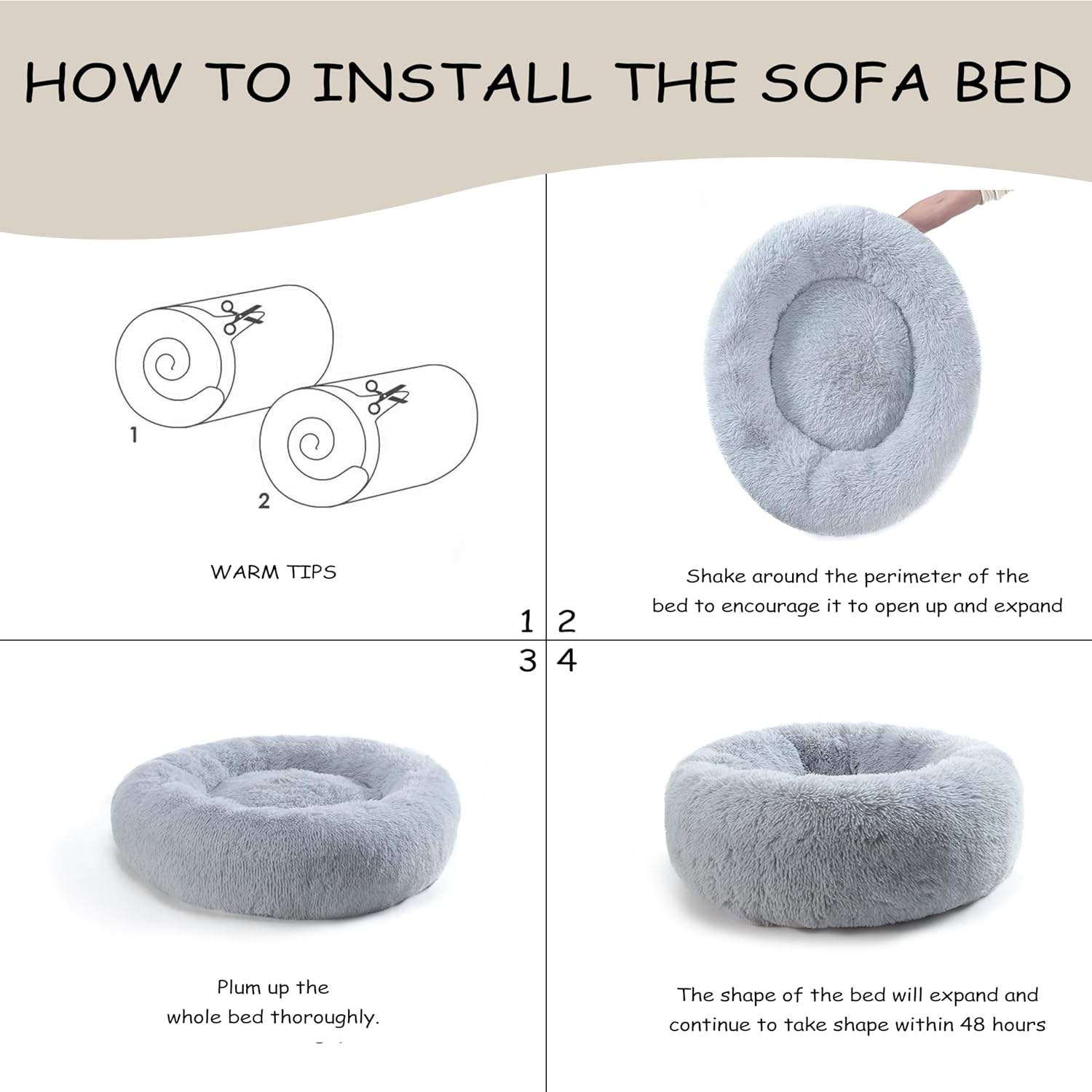 HOW TO INSTALL THE SOFA BED

1

2

WARM TIPS

Shake around the perimeter of the bed to encourage it to open up and expand

1 2

3 4

Plum up the whole bed thoroughly.

The shape of the bed will expand and continue to take shape within 48 hours