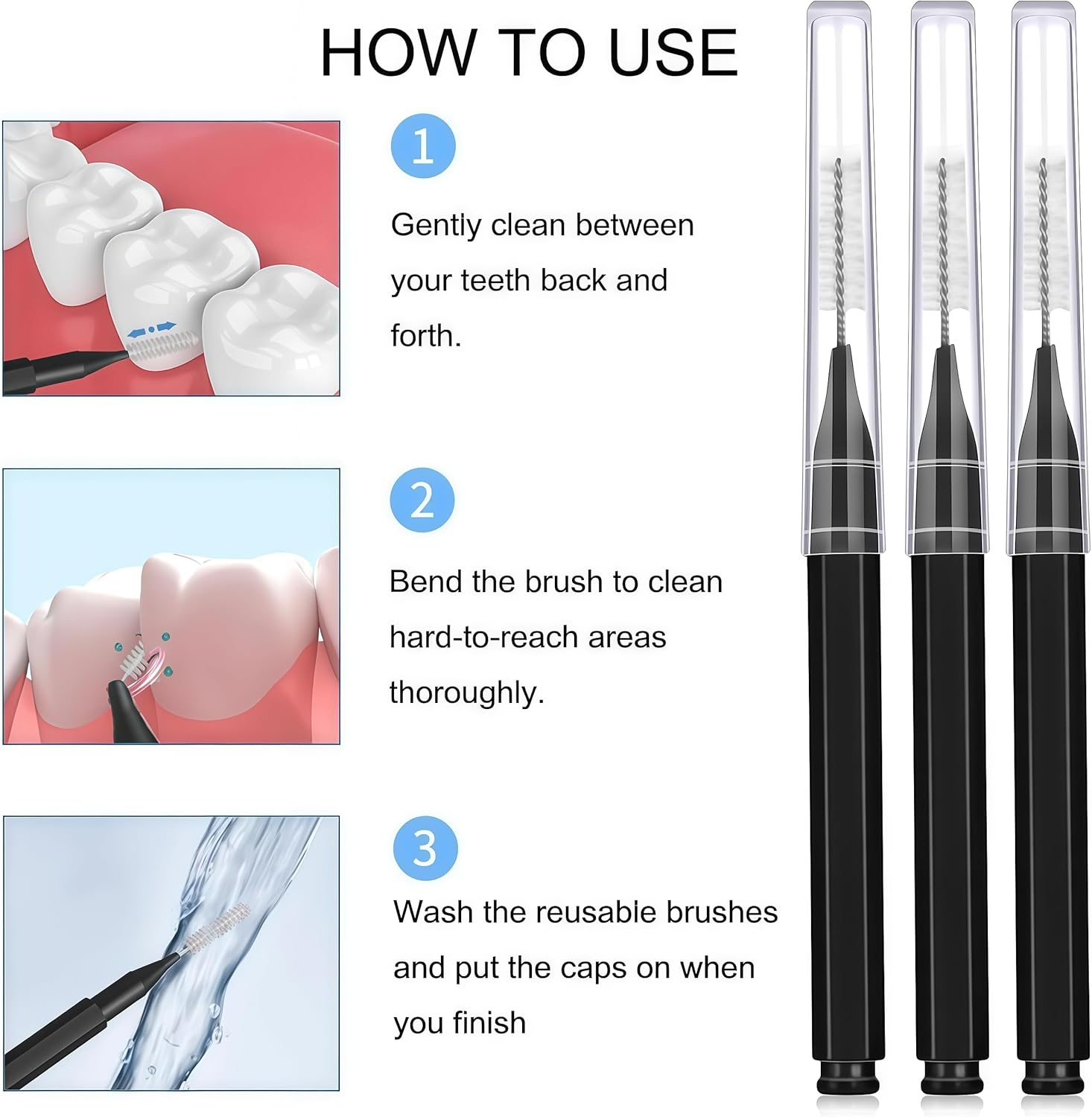 HOW TO USE

1

Gently clean between your teeth back and forth.

2

Bend the brush to clean hard-to-reach areas thoroughly.

3

Wash the reusable brushes and put the caps on when you finish