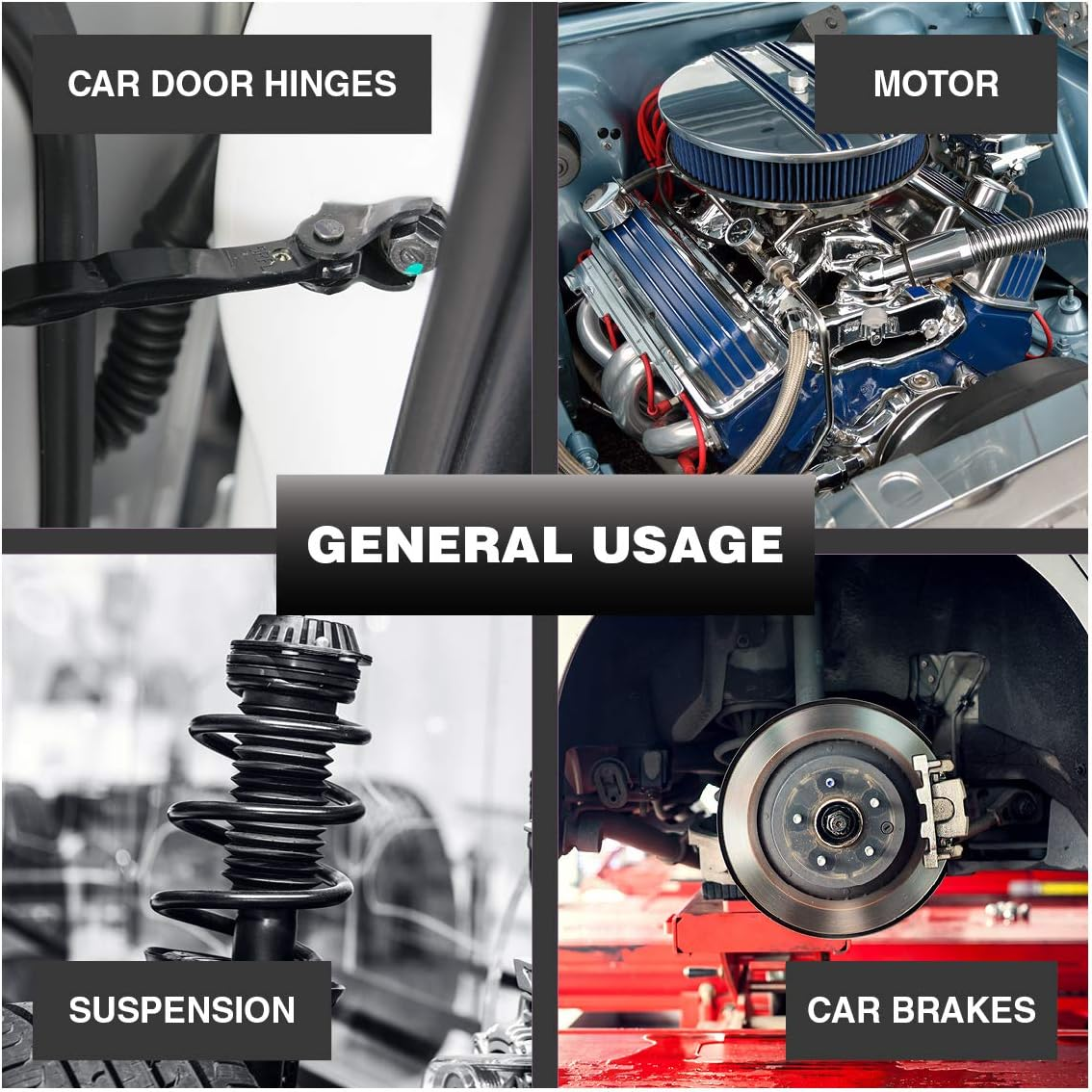 CAR DOOR HINGES

MOTOR

GENERAL USAGE

SUSPENSION

CAR BRAKES