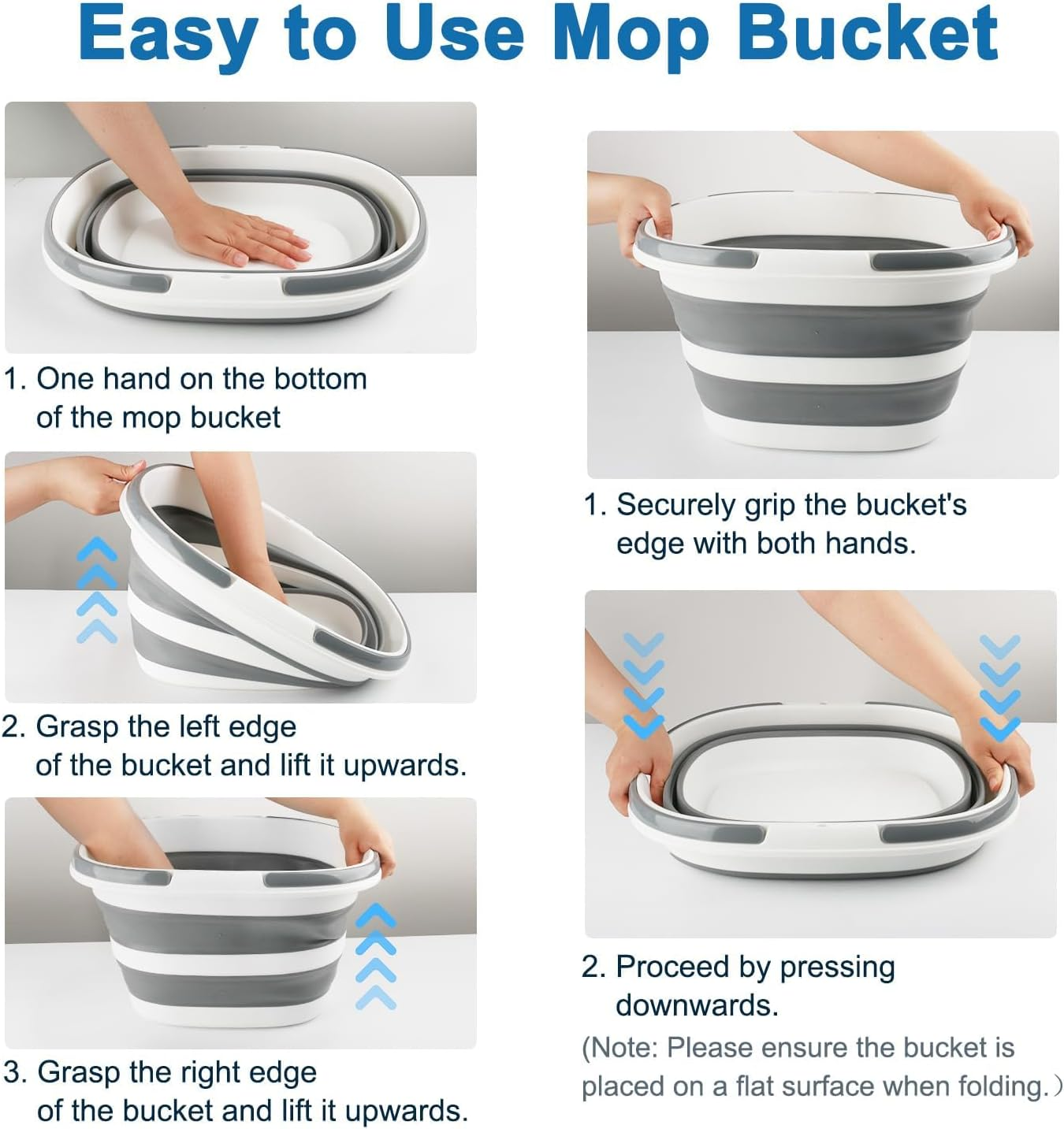 Easy to Use Mop Bucket

1. One hand on the bottom of the mop bucket

2. Grasp the left edge of the bucket and lift it upwards.

3. Grasp the right edge of the bucket and lift it upwards.

1. Securely grip the bucket's edge with both hands.

2. Proceed by pressing downwards.

(Note: Please ensure the bucket is placed on a flat surface when folding.）