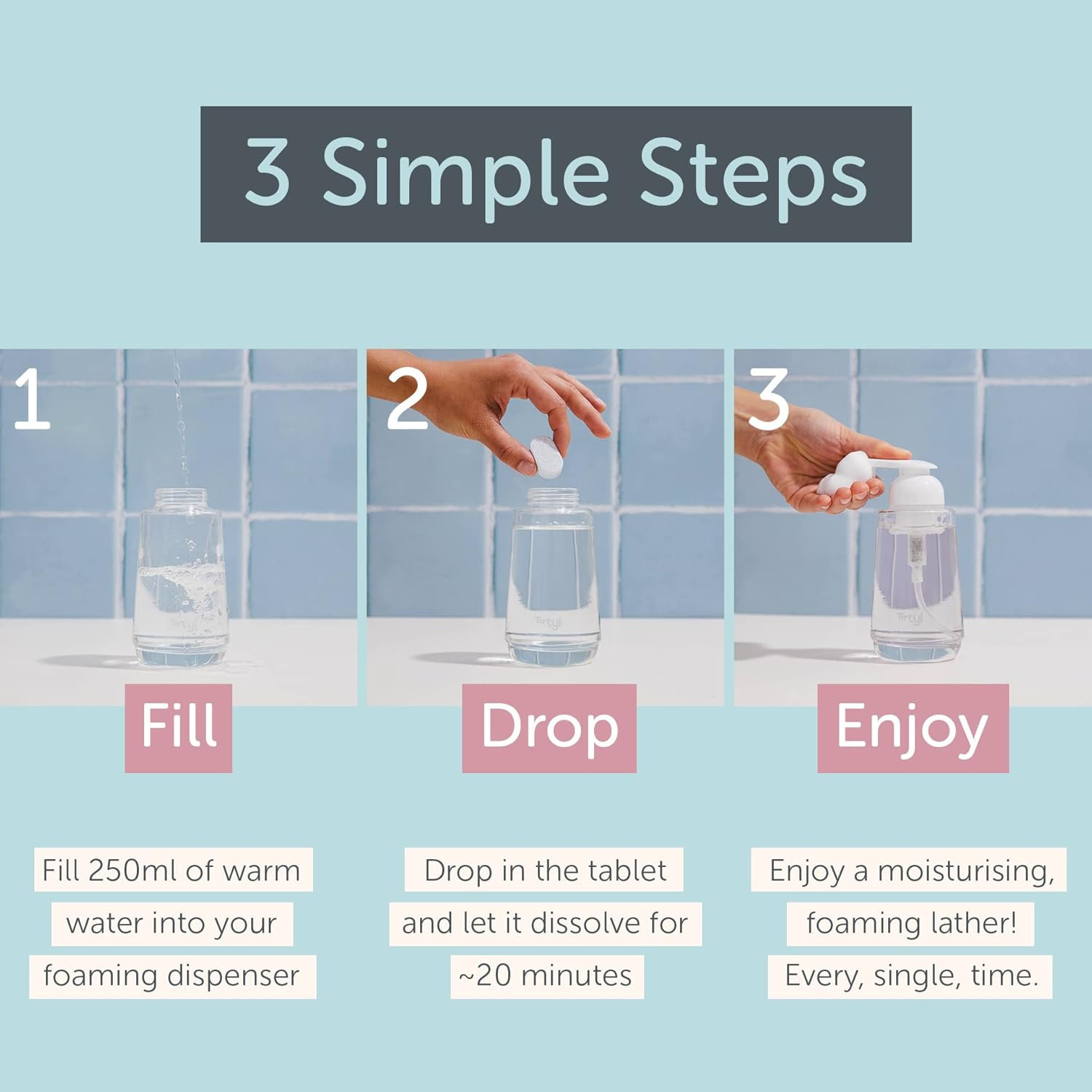 3 Simple Steps

1

Tirtyl

Fill

Fill 250ml of warm water into your foaming dispenser

2

Tirtyl

Drop

Drop in the tablet and let it dissolve for ~20 minutes

3

Tirtyl

Enjoy

Enjoy a moisturising, foaming lather! Every, single, time.