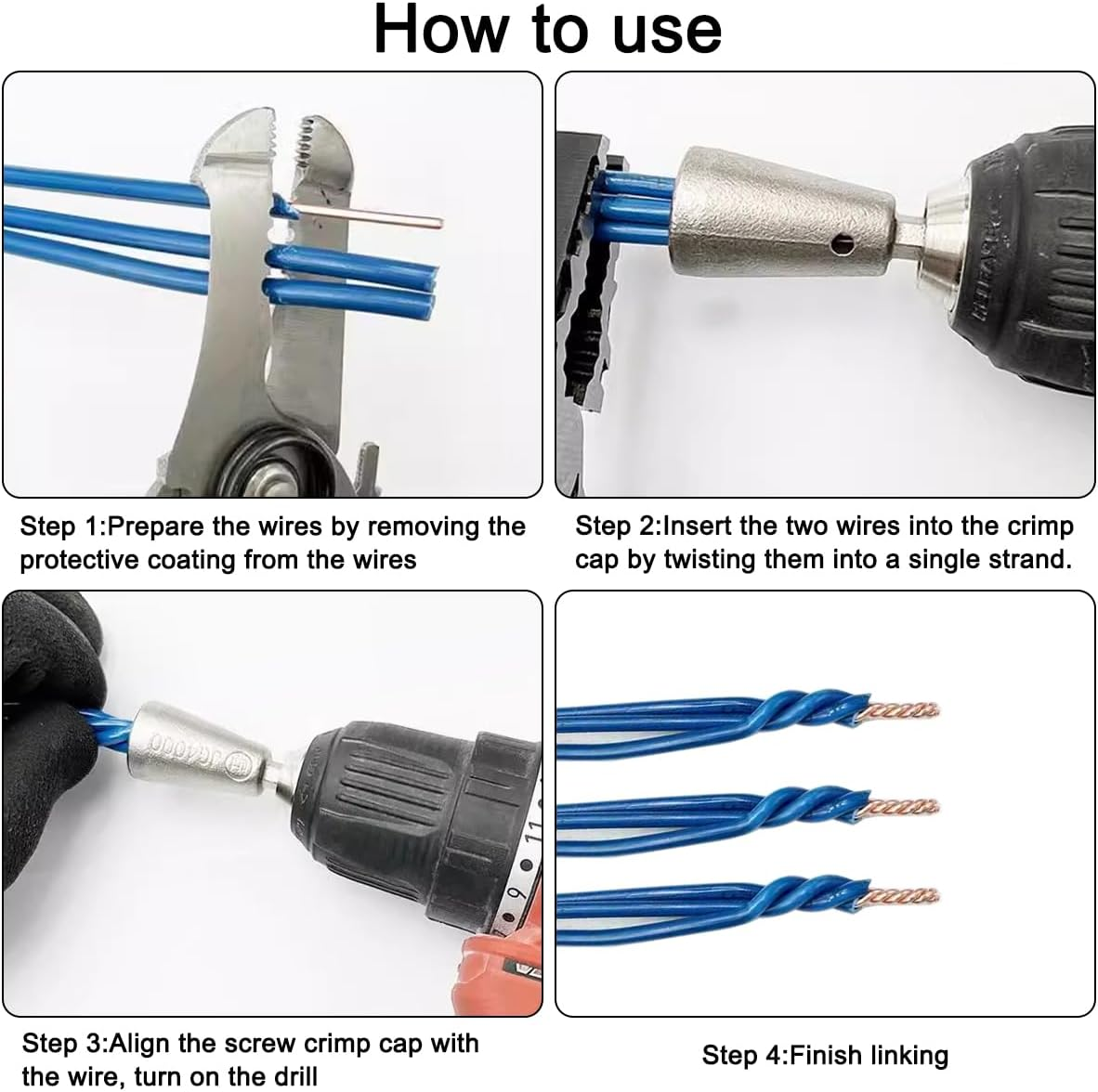 How to use

Step 1:Prepare the wires by removing the protective coating from the wires

Step 2:Insert the two wires into the crimp cap by twisting them into a single strand.

Step 3:Align the screw crimp cap with the wire, turn on the drill

Step 4:Finish linking